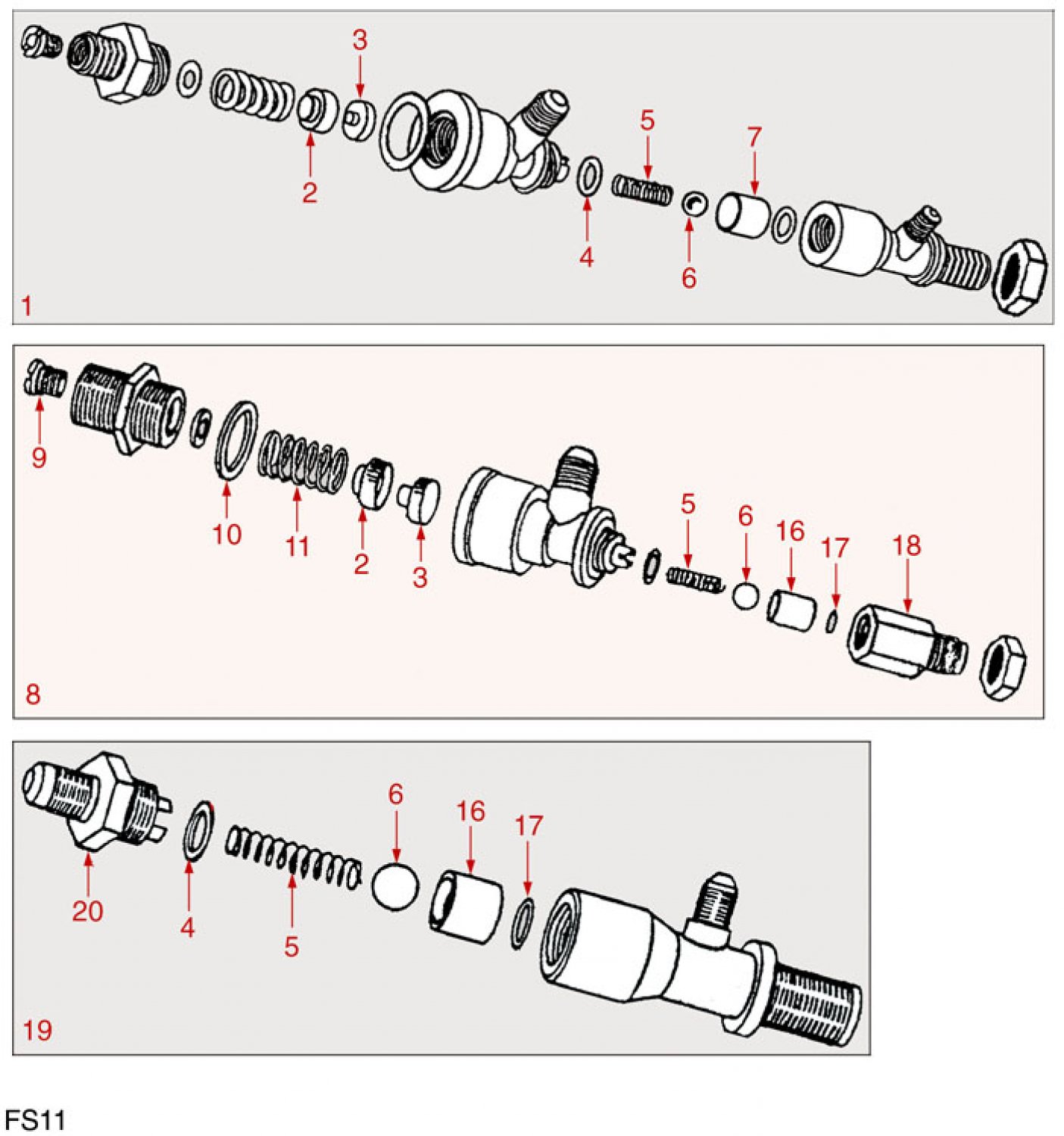 3
5
7
2
4
6
1

9
10
11
2
3
5
6
16
17
18
8

6
16
17
20
4
5
19

FS11