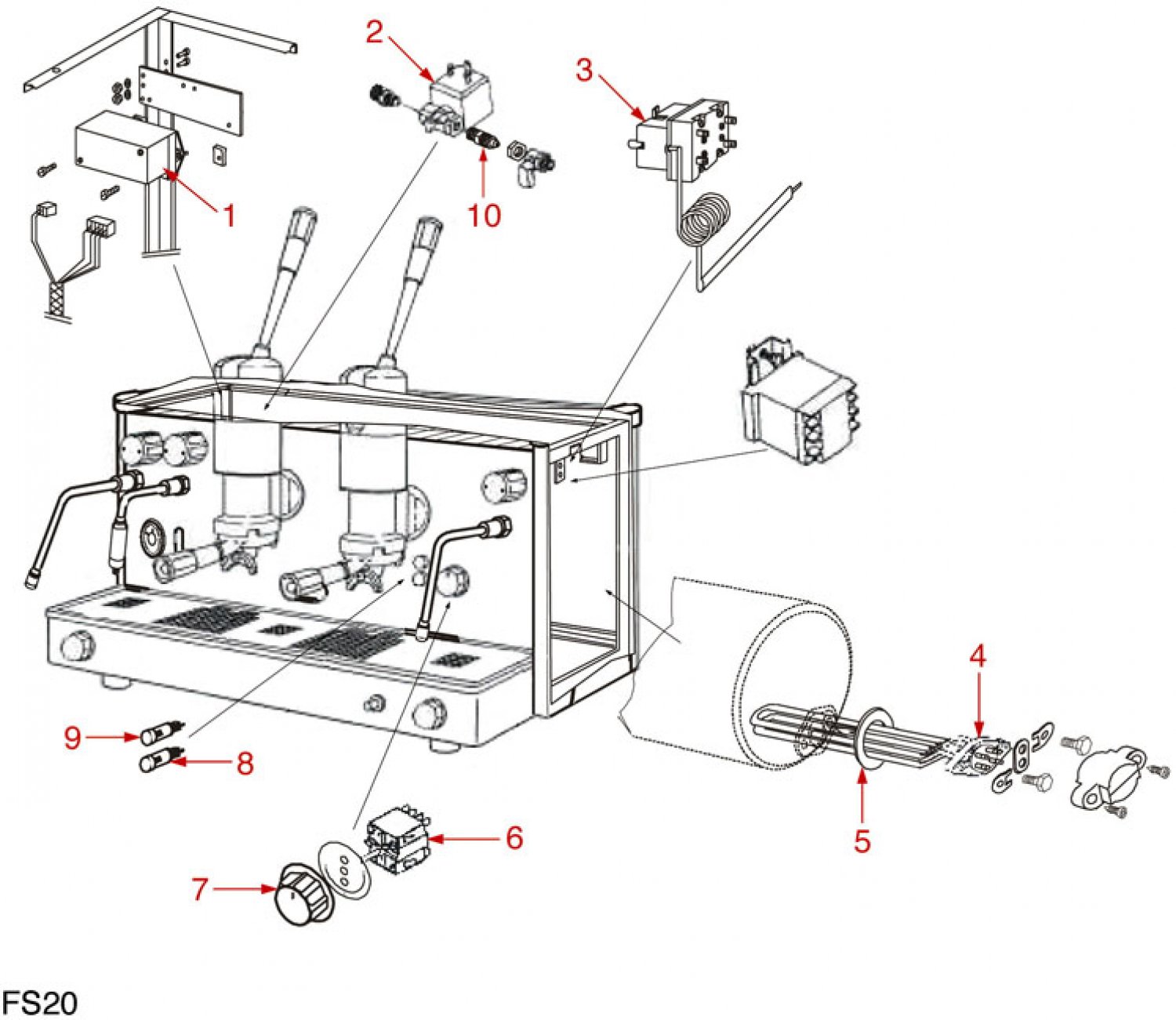 2
3
1
10
4
9
8
6
5
7
FS20