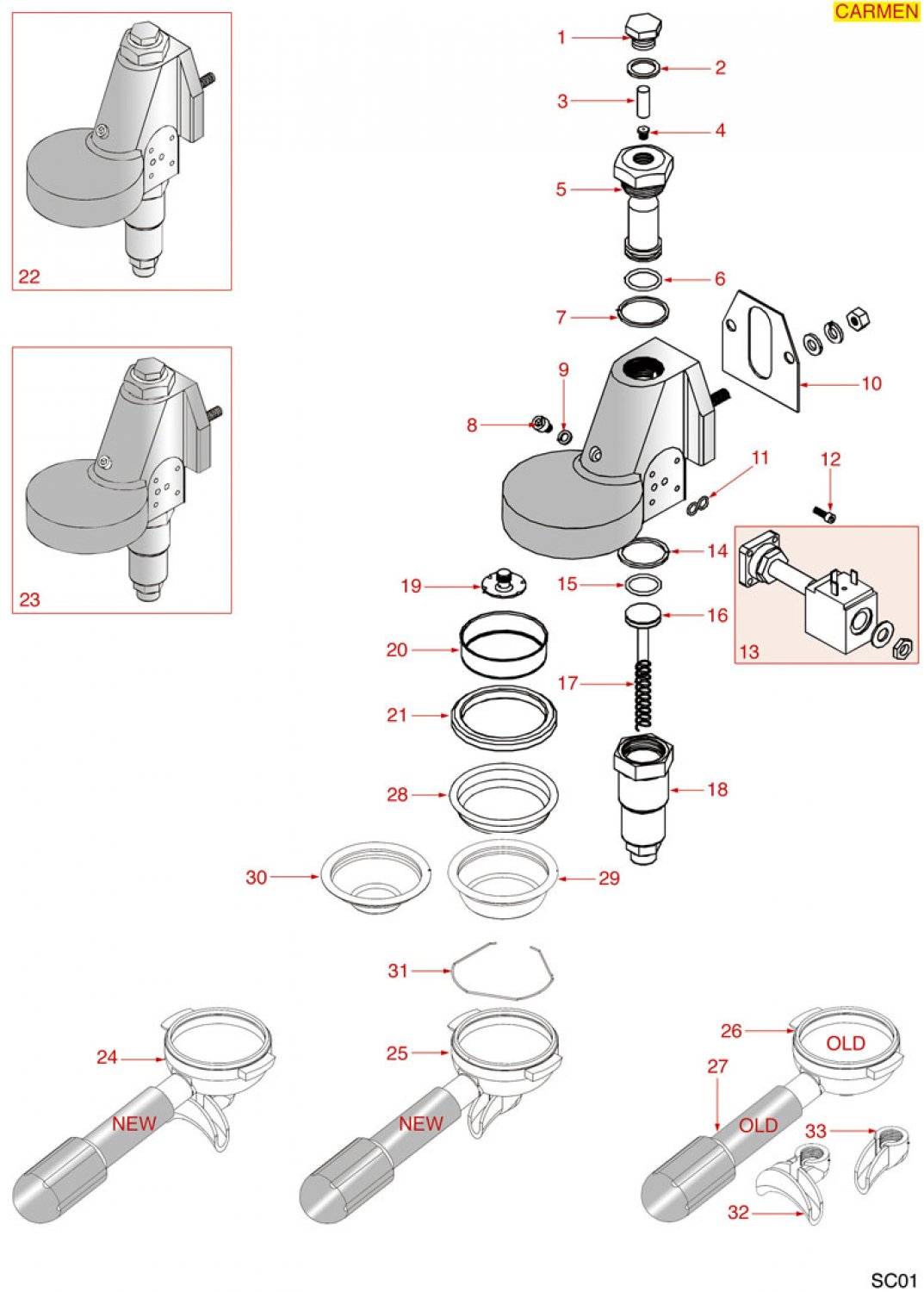 CARMEN

22

23

1
2
3
4
5
6
7
8
9
10
11
12
13
14
15
16
17
18
19
20
21
28
30
29
31

24
NEW

25
NEW

26
OLD
27
OLD
33
32

SC01