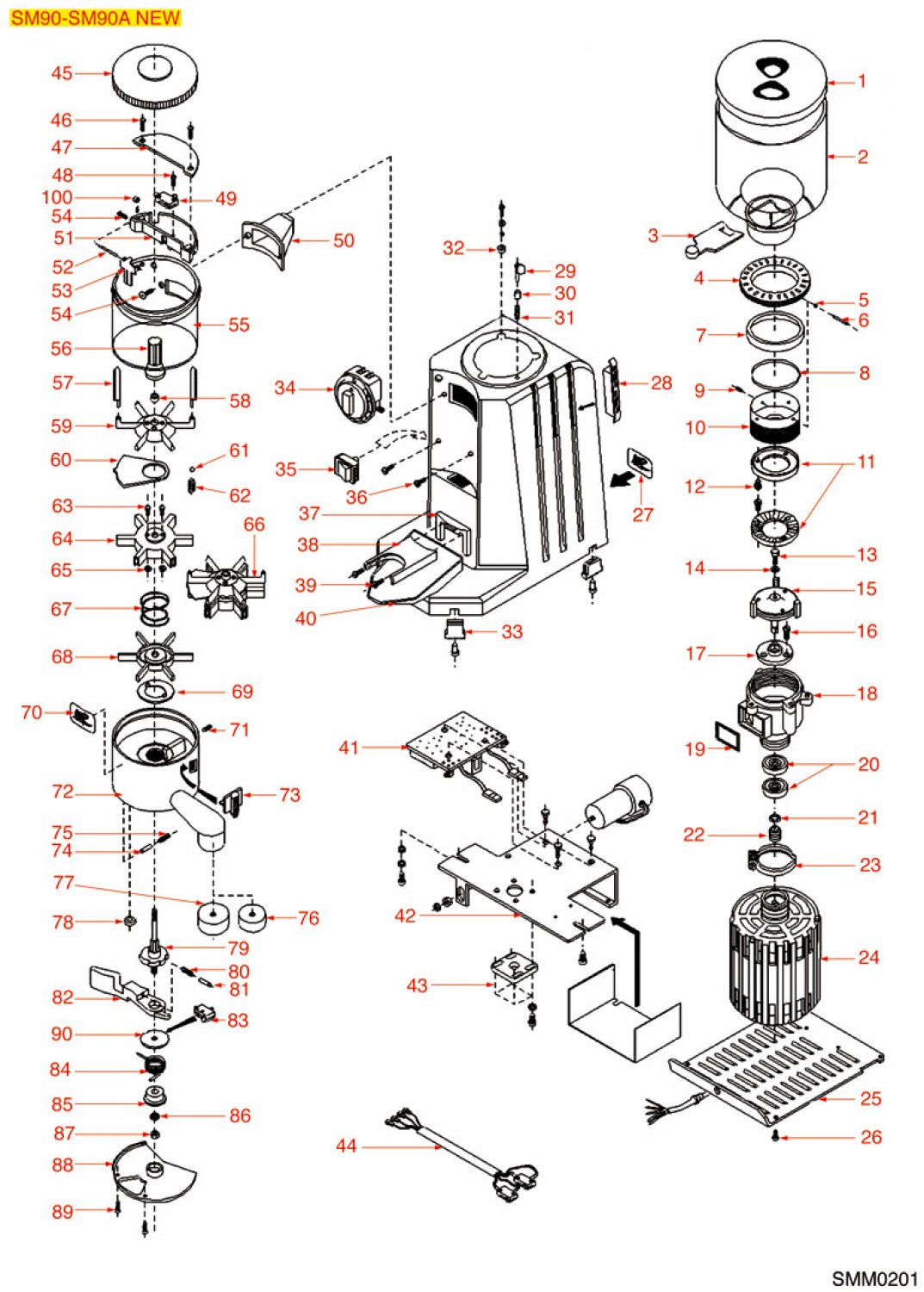 SM90-SM90A NEW

45
46
47
48
100
49
54
51
52
53
54
55
56
57
58
59
60
61
62
63
64
65
66
67
68
69
70
71
72
73
75
74
77
76
78
79
80
81
82
83
90
84
85
86
87
88
89

50
32
29
30
31
34
28
35
36
27
37
38
39
40
33
41
42
43
44

1
2
3
4
5
6
7
8
9
10
11
12
13
14
15
16
17
18
19
20
21
22
23
24
25
26

SMM0201