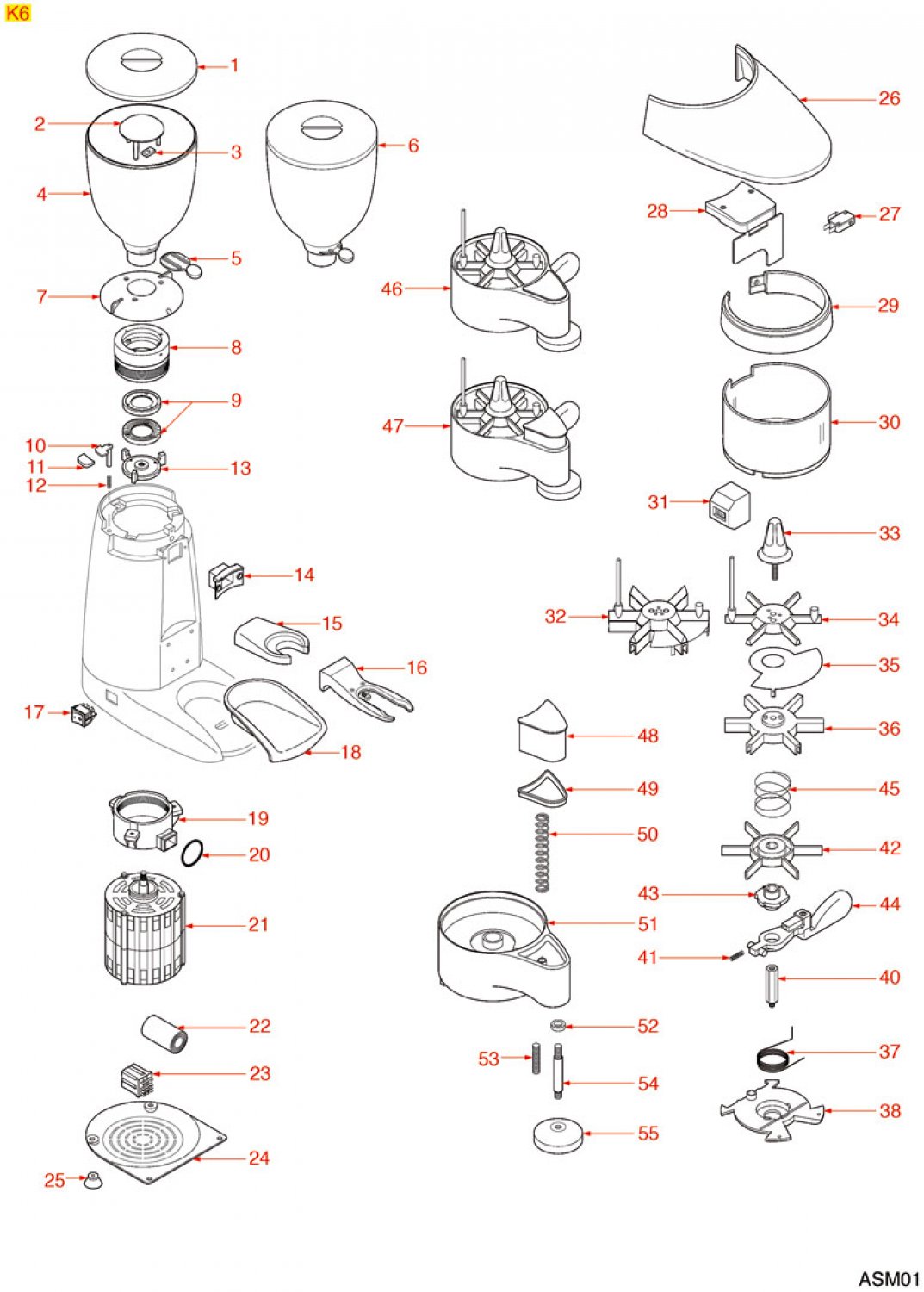 K6

1
2
3
4
5
6
7
8
9
10
11
12
13
14
15
16
17
18
19
20
21
22
23
24
25

46
47
48
49
50
51
52
53
54
55

26
28
27
29
30
31
33
32
34
35
36
45
42
43
44
41
40
37
38

ASM01