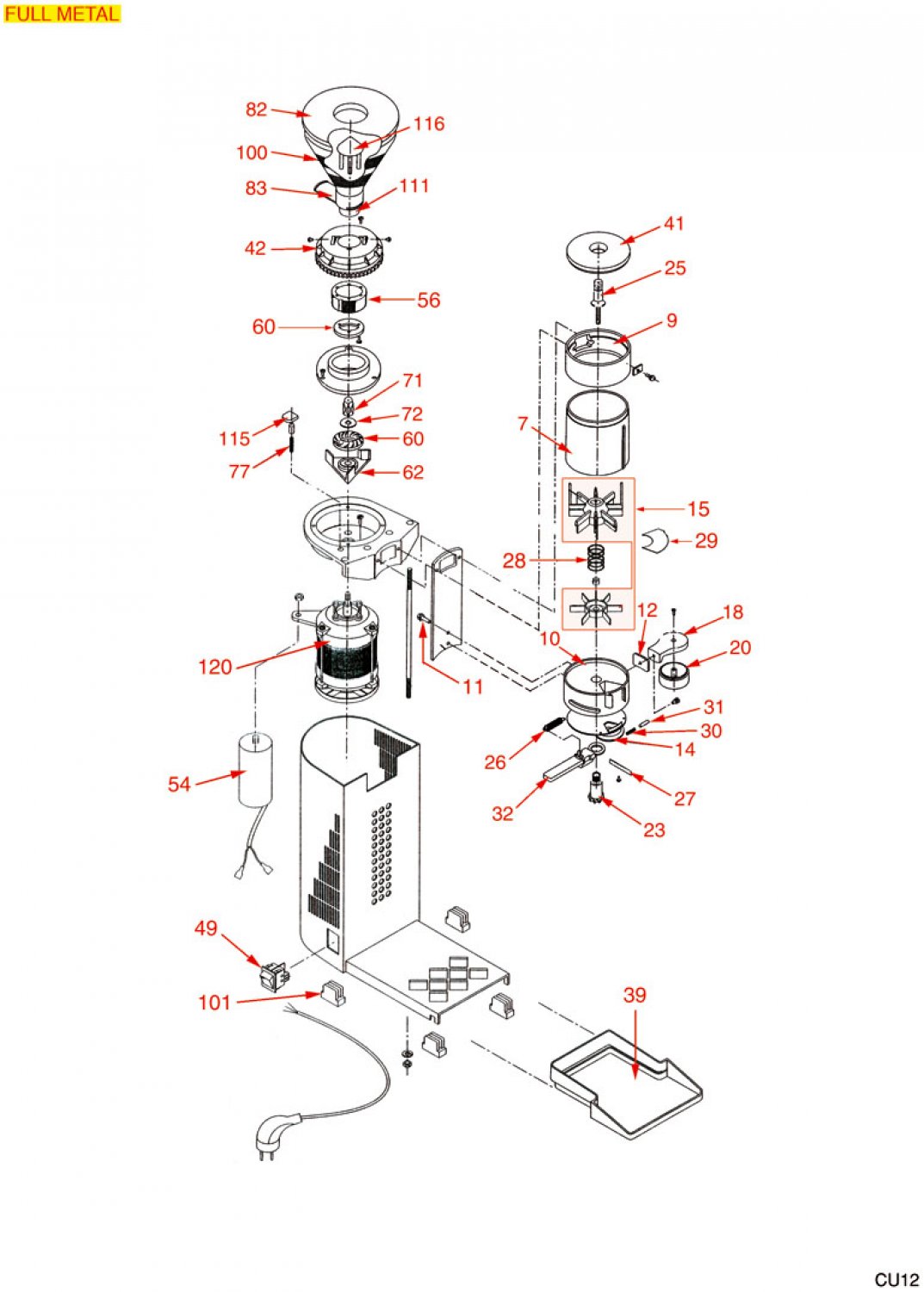 FULL METAL

82
116
100
83
111
42
56
60
71
72
115
60
77
62
41
25
9
7
15
29
28
12
18
10
20
120
11
31
30
14
26
27
32
23
54
49
101
39

CU12