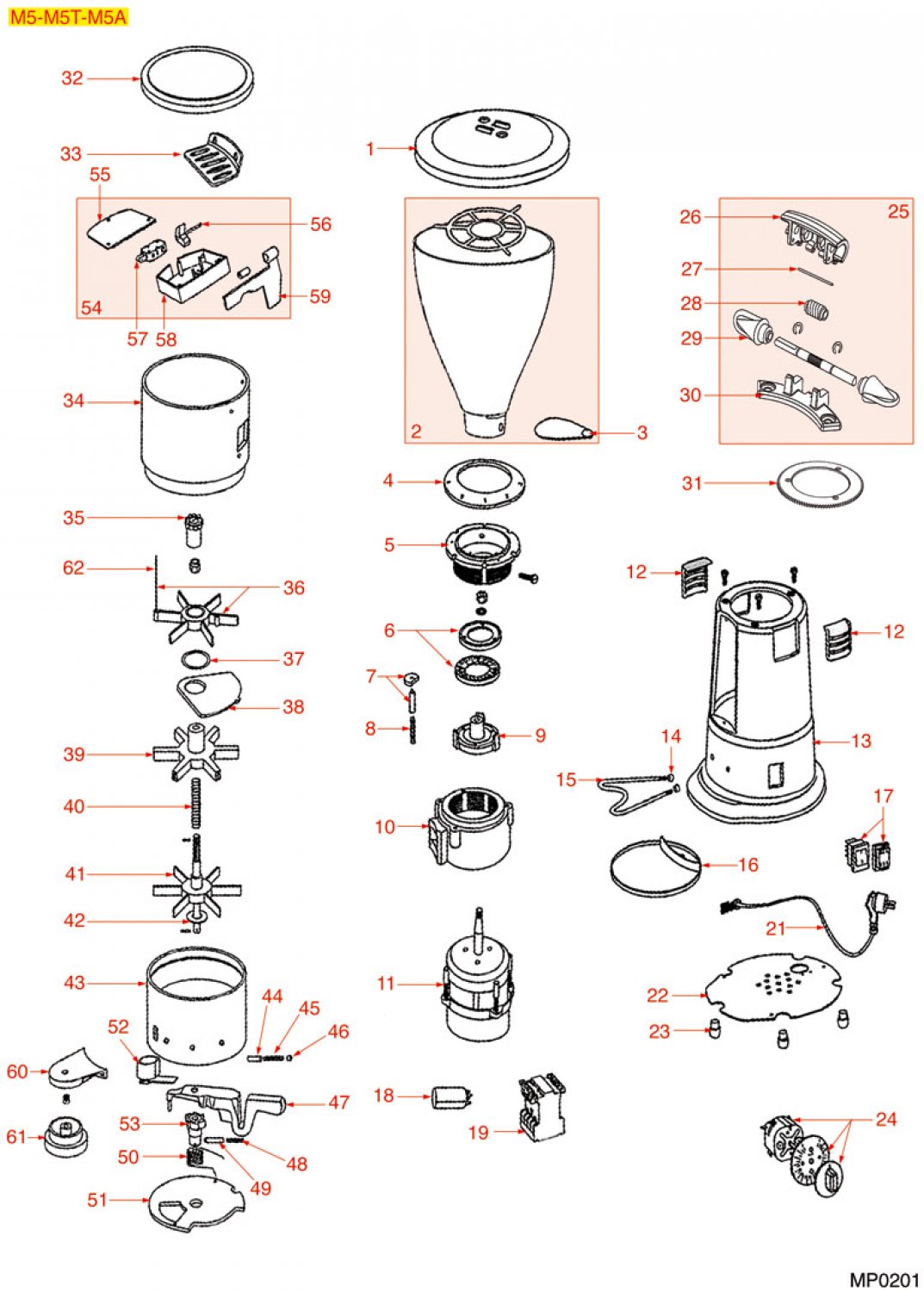 M5-M5T-M5A

32
33
55
56
54
57
58
59
34
35
62
36
37
38
39
40
41
42
43
44
45
46
52
60
47
53
61
50
48
49
51

1
2
3
4
5
6
7
8
9
10
11
18
19

26
25
27
28
29
30
31
12
12
13
14
15
16
17
21
22
23
24

MP0201