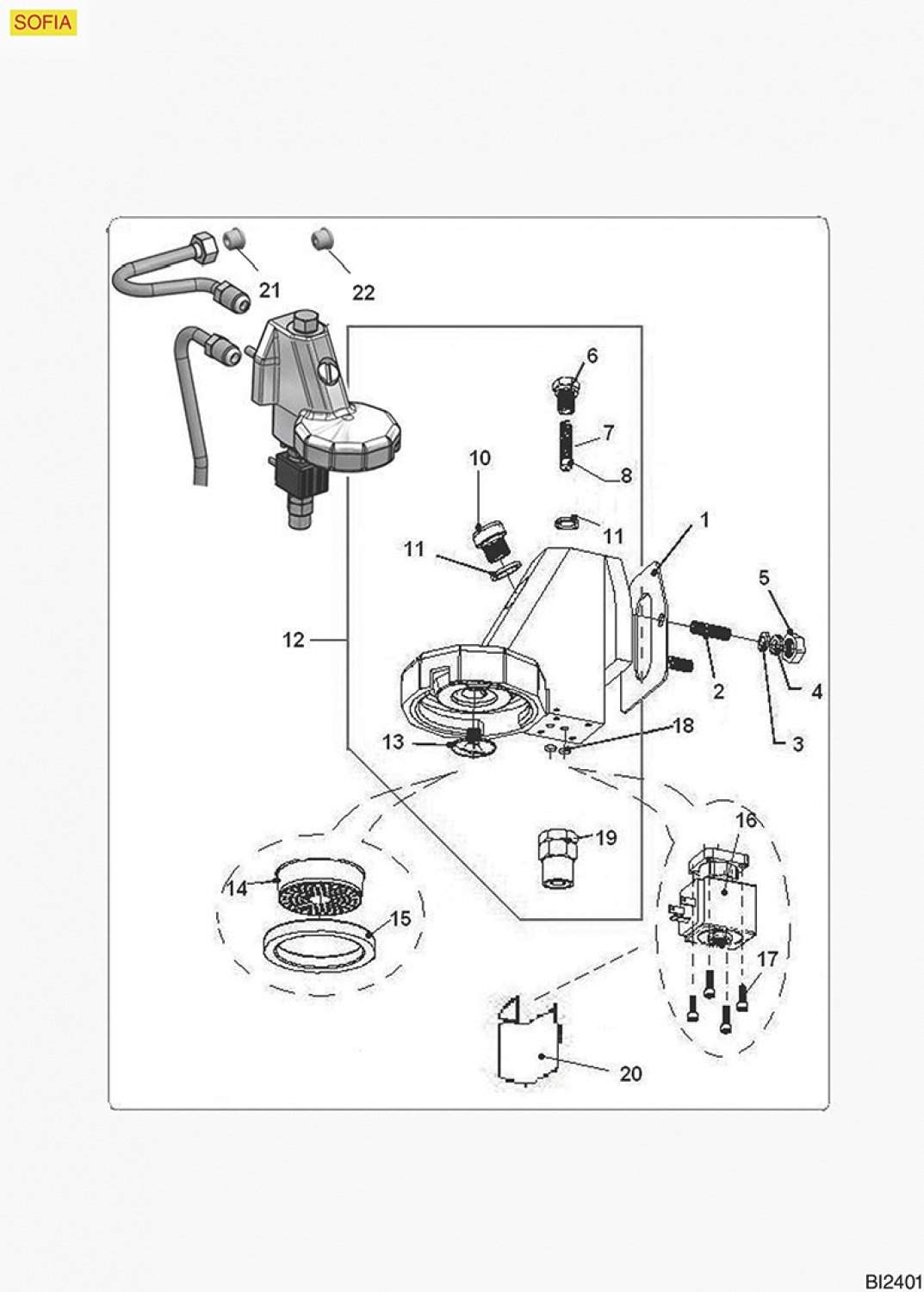 SOFIA

21
22
6
7
8
10
11
11
1
5
12
2
4
3
13
18
19
16
14
15
17
20

BI2401