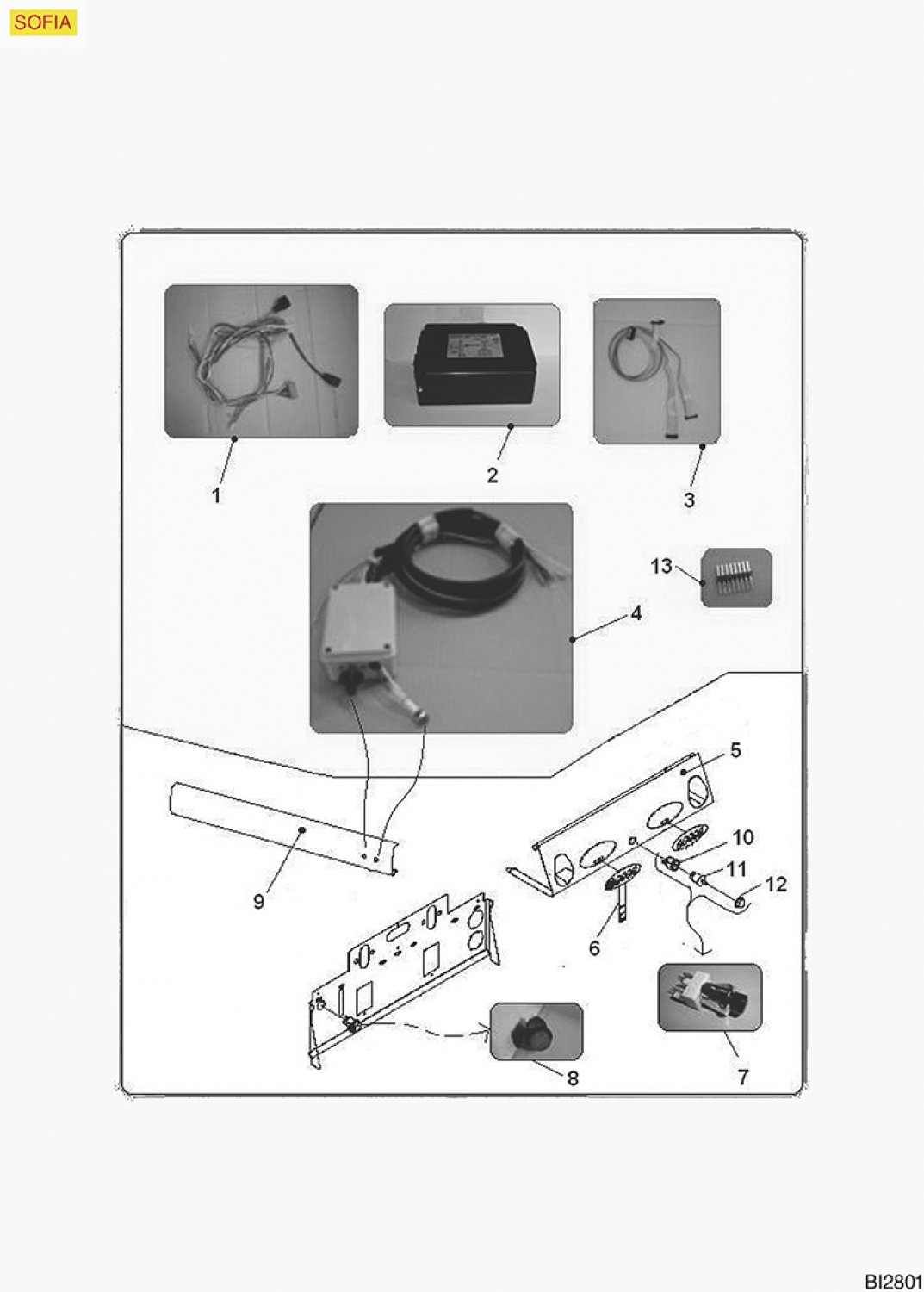 SOFIA

1
2
3
13
4
5
10
11
12
9
6
7
8

BI2801