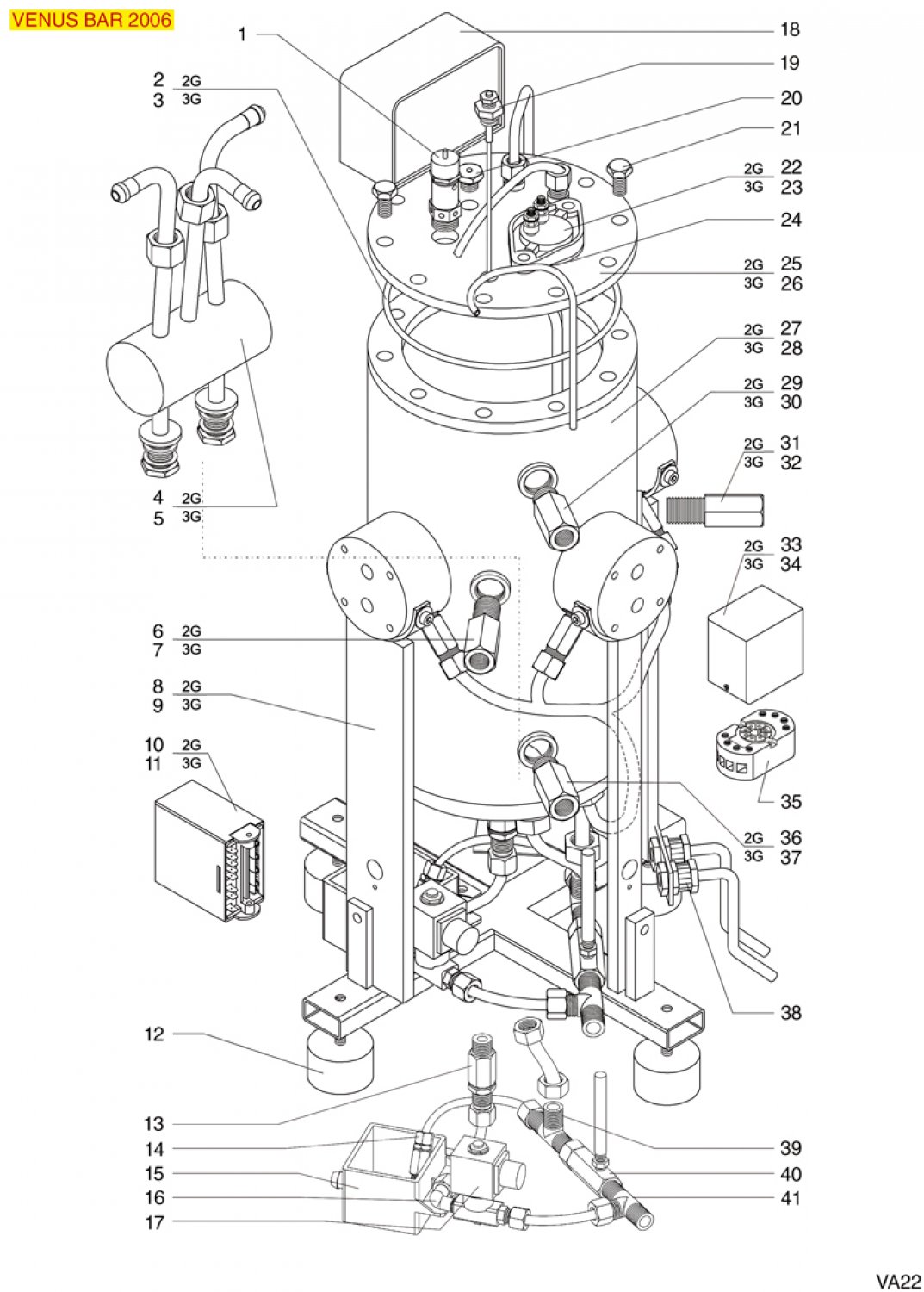 VENUS BAR 2006

1
2 2G
3 3G
4 2G
5 3G
6 2G
7 3G
8 2G
9 3G
10 2G
11 3G
12
13
14
15
16
17

18
19
20
21
2G 22
3G 23
24
2G 25
3G 26
2G 27
3G 28
2G 29
3G 30
2G 31
3G 32
2G 33
3G 34
35
2G 36
3G 37
38
39
40
41

VA22