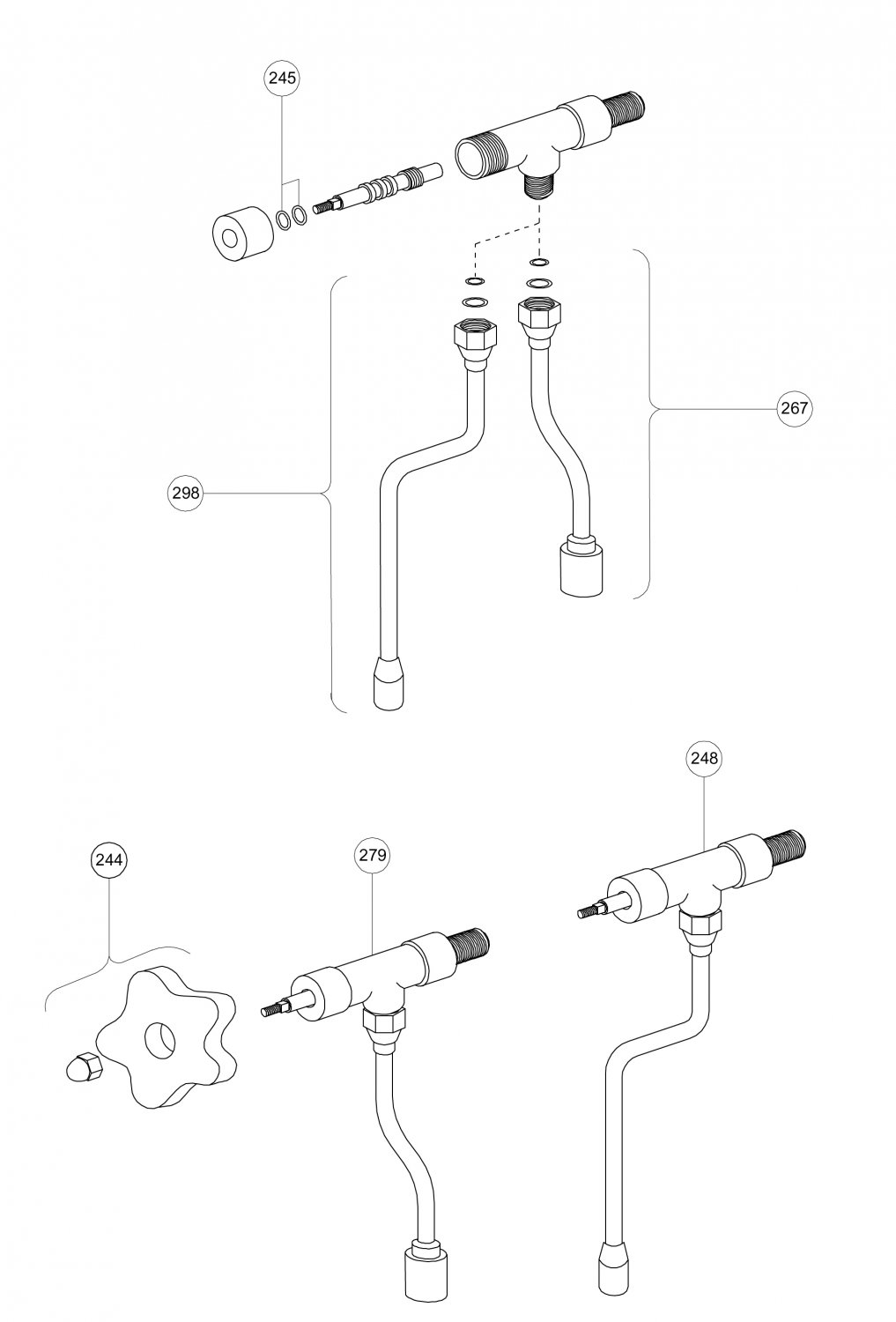 245

267

298

248

244

279