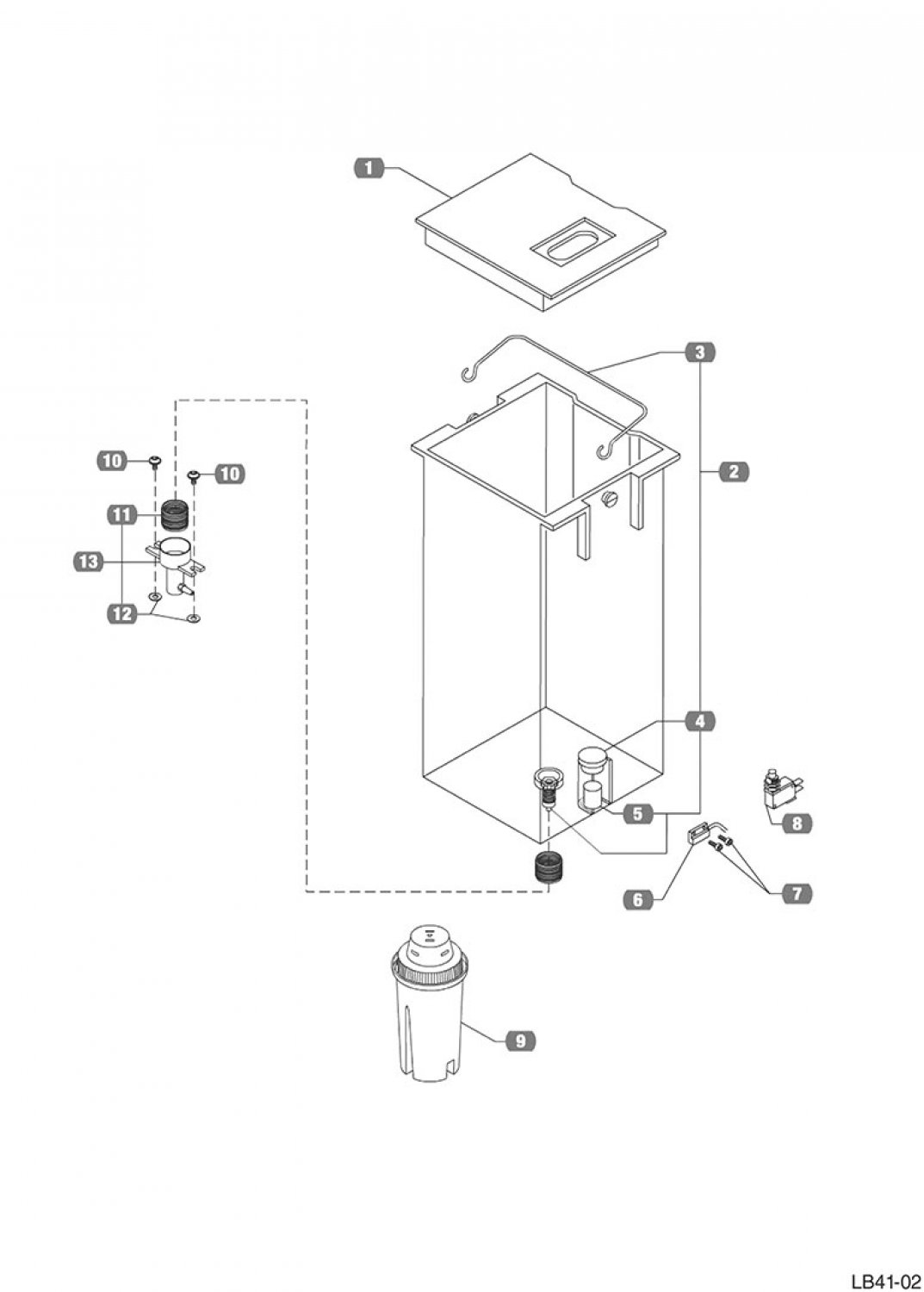 1
3
2
10
10
11
13
12
4
5
8
6
7
9
LB41-02