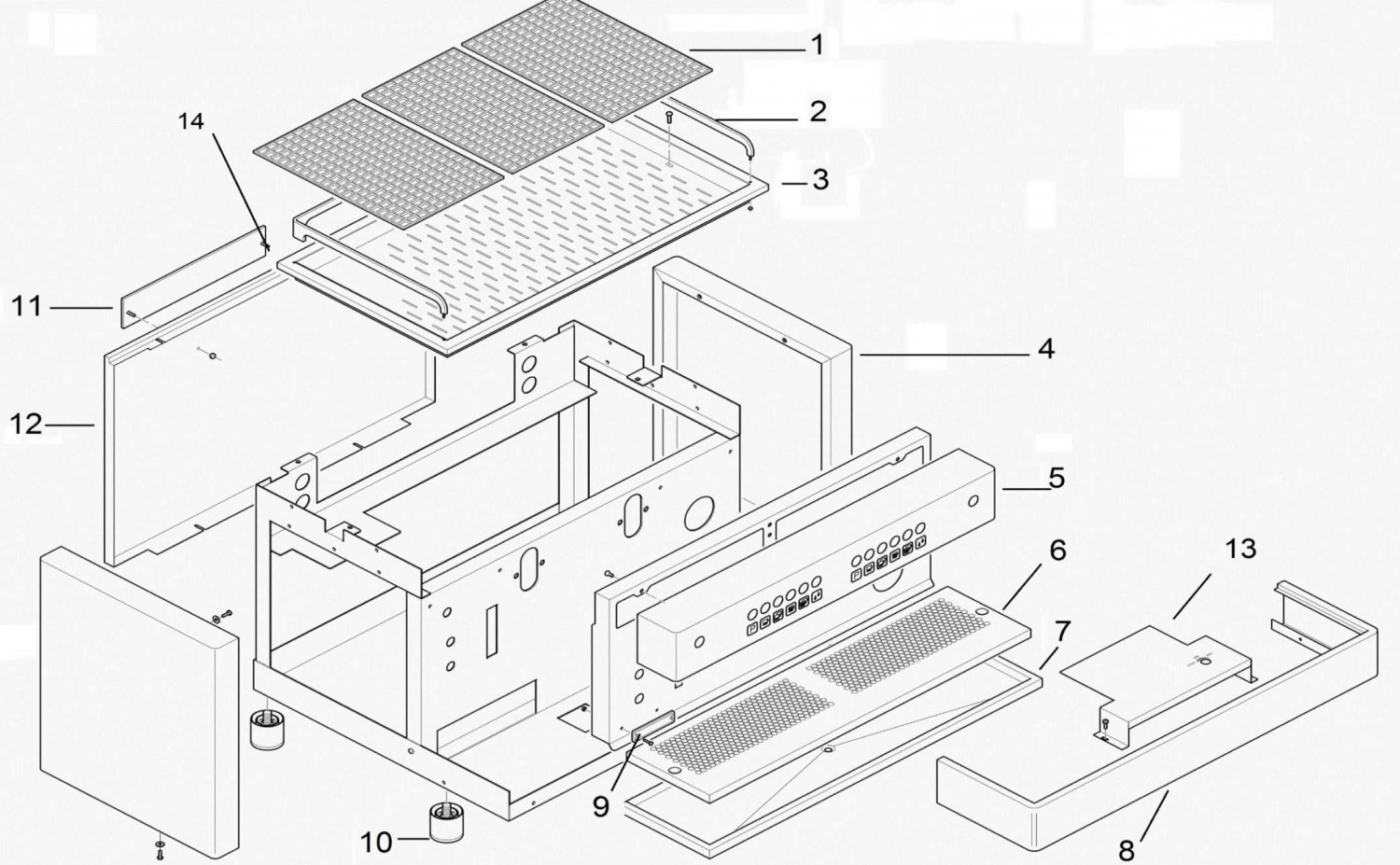 1
2
14
3
11
4
12
5
6
13
7
9
10
8