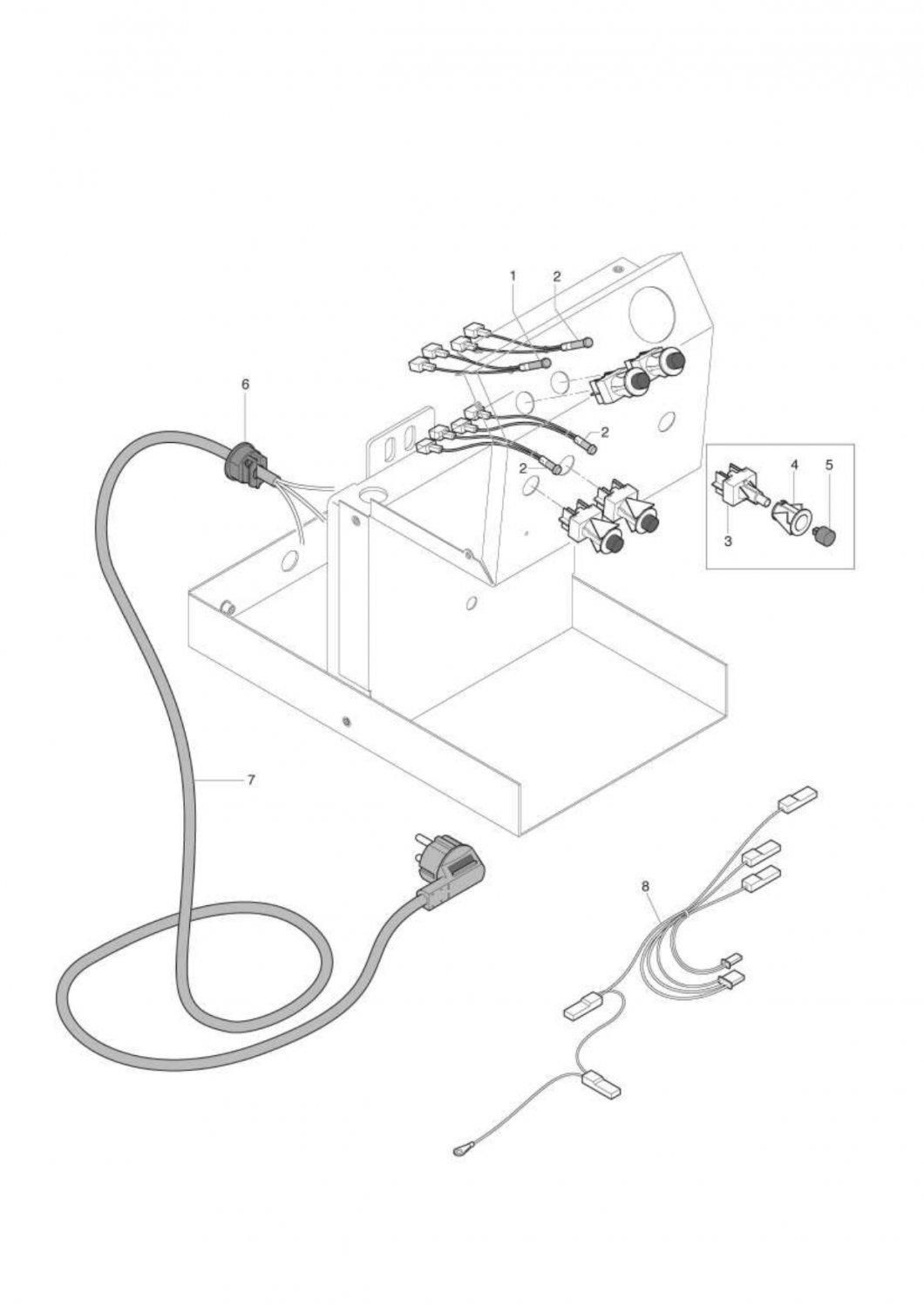 1
2
6
2
2
4
5
3
7
8