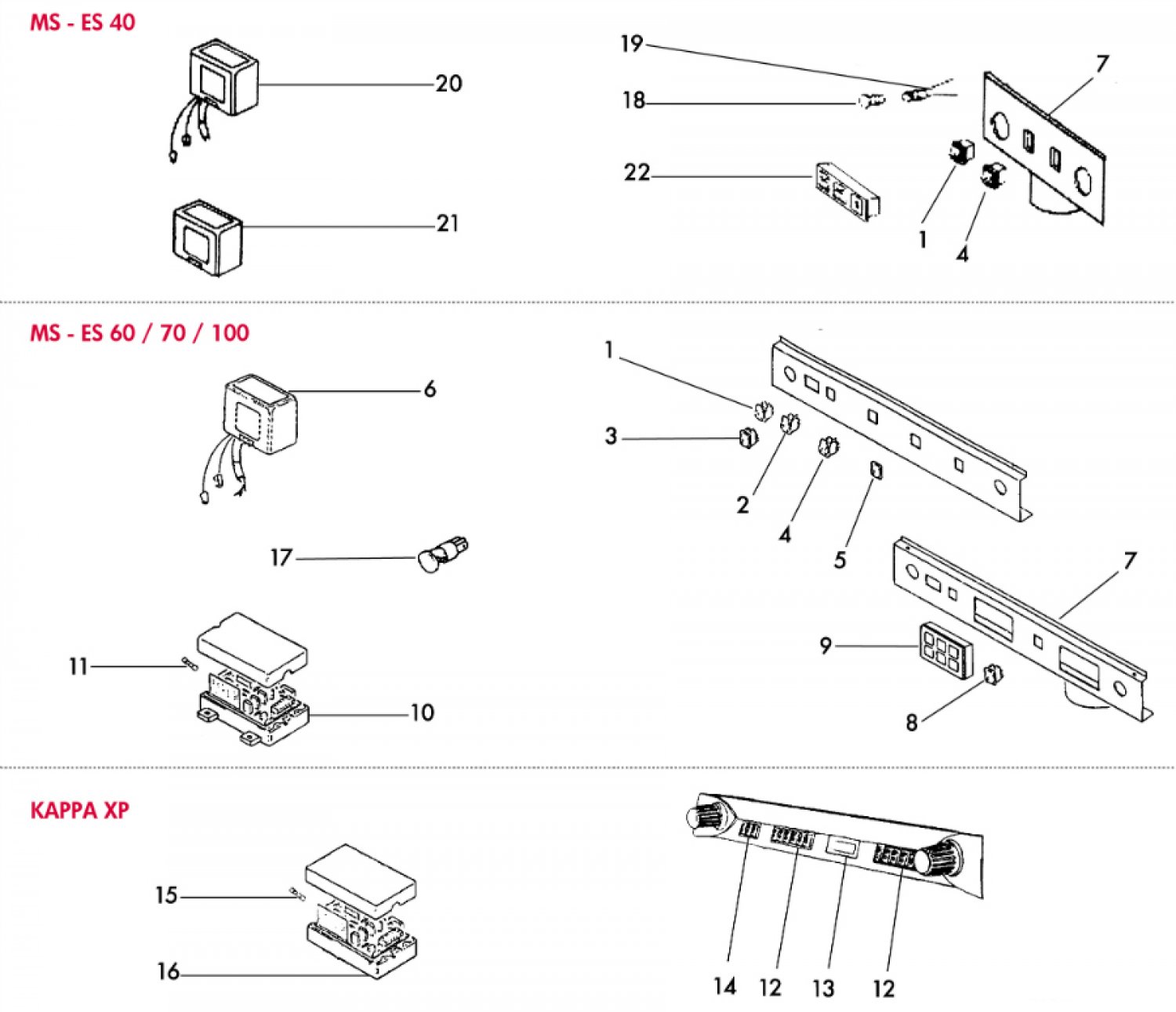 MS - ES 40

20

21

19

18

22

7

1

4

MS - ES 60 / 70 / 100

6

17

11

10

1

3

2

4

5

7

9

8

KAPPA XP

15

16

14

12

13

12