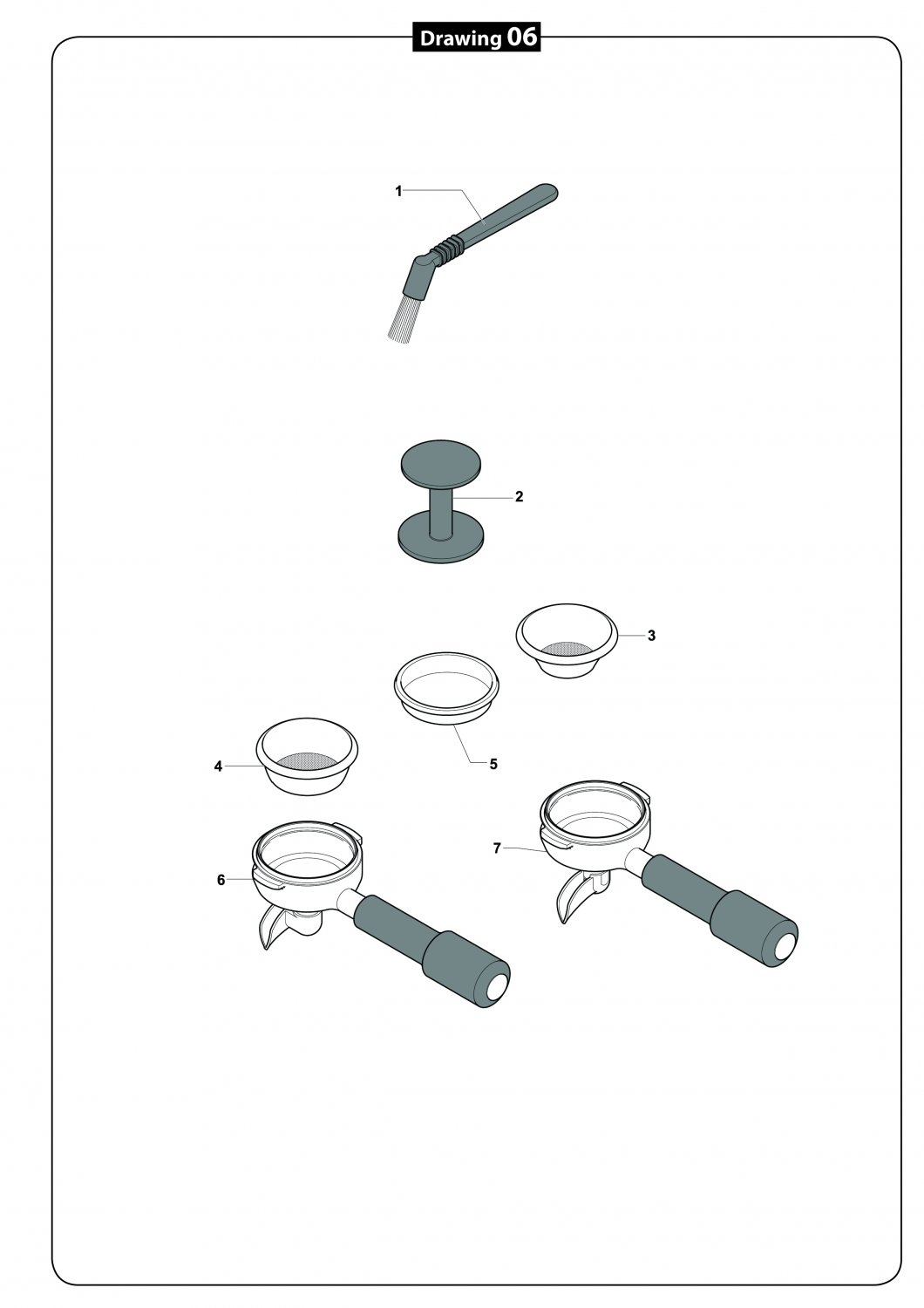 Drawing 06

1

2

3

5

4

7

6