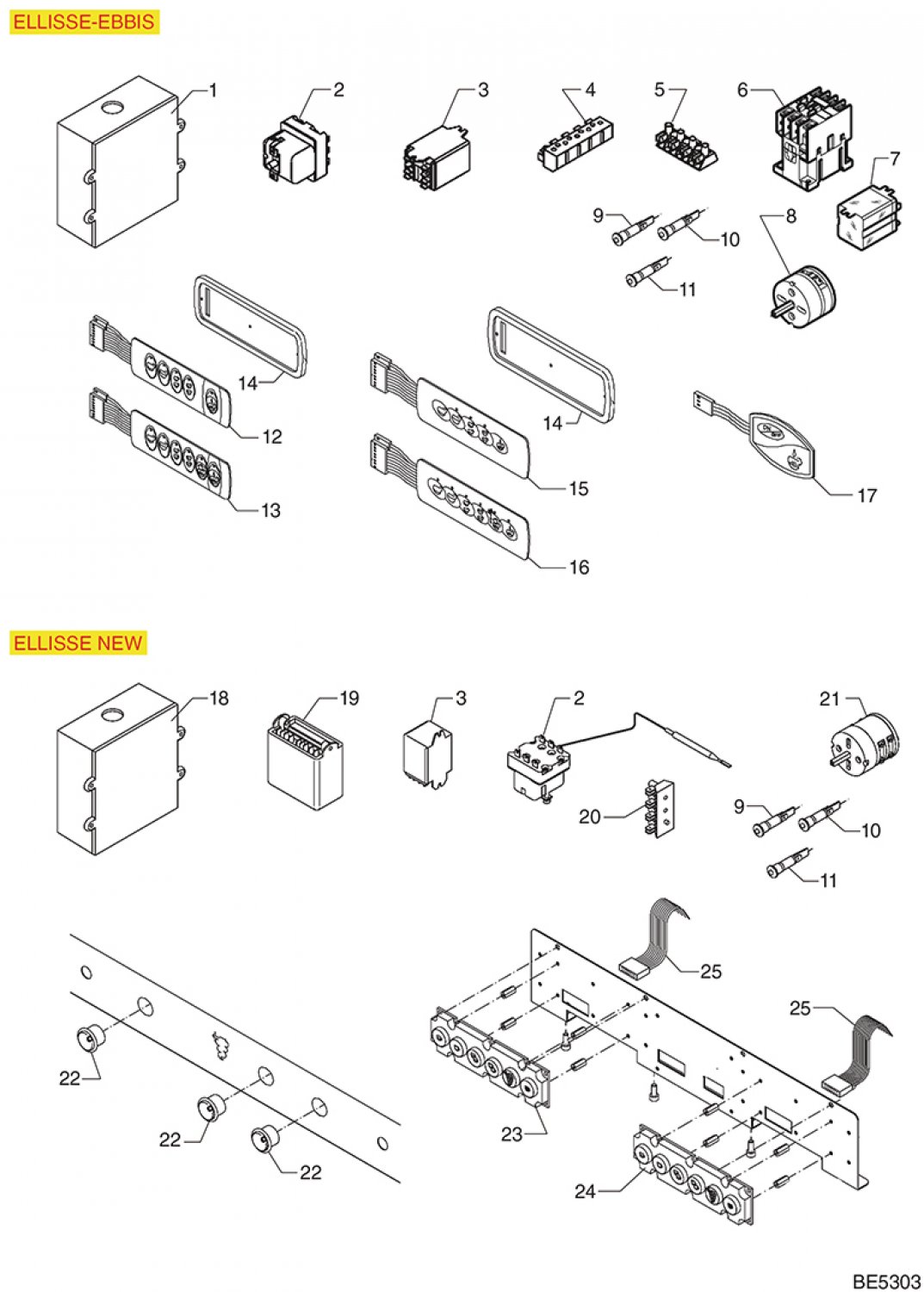 ELLISSE-EBBIS

1
2
3
4
5
6
7
9
10
8
11
14
12
13
14
15
16
17

ELLISSE NEW

18
19
3
2
21
20
9
10
11
25
25
22
22
22
23
24

BE5303