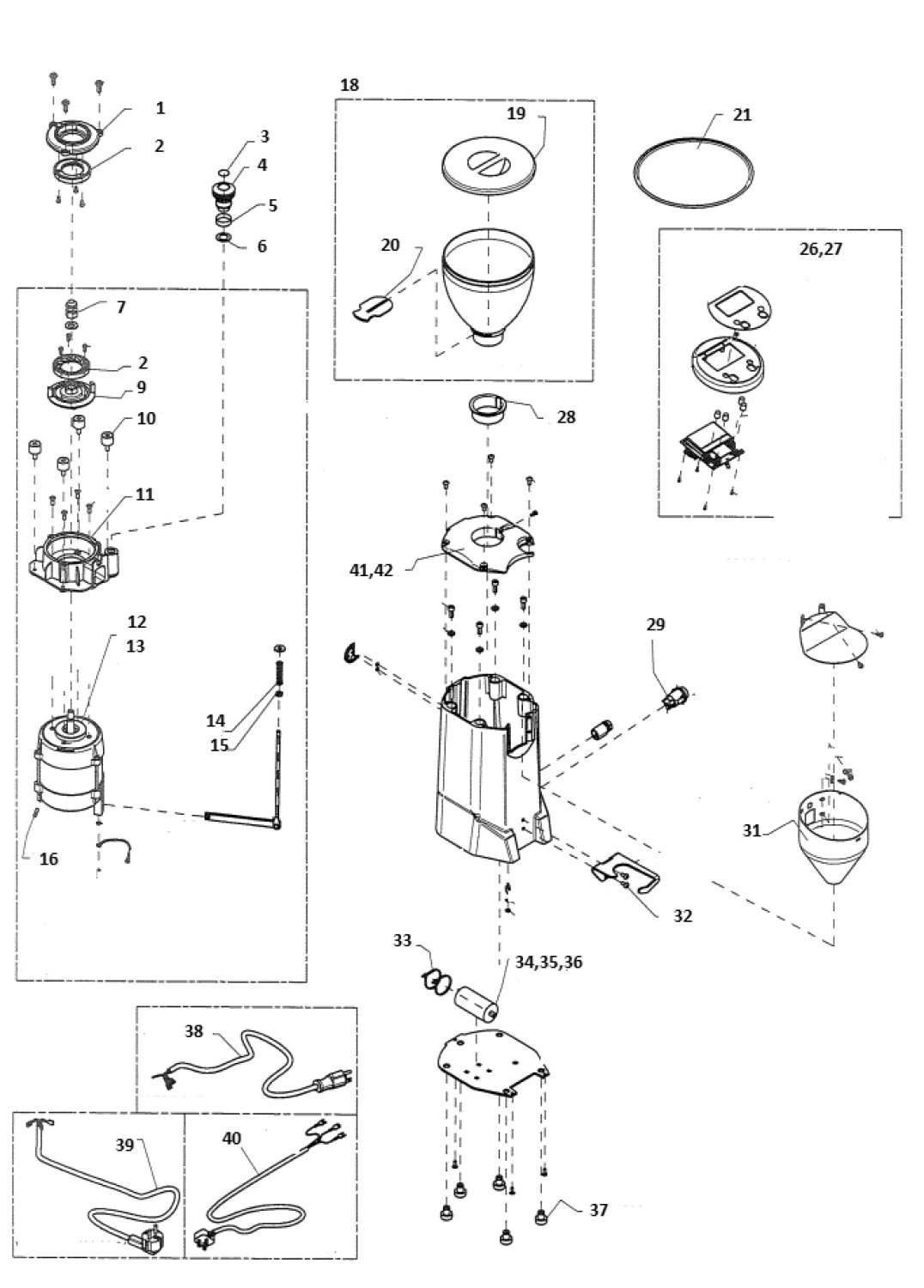 1
2
3
4
5
6
7
2
9
10
11
12
13
14
15
16
18
19
20
21
26,27
28
41,42
29
31
32
33
34,35,36
37
38
39
40