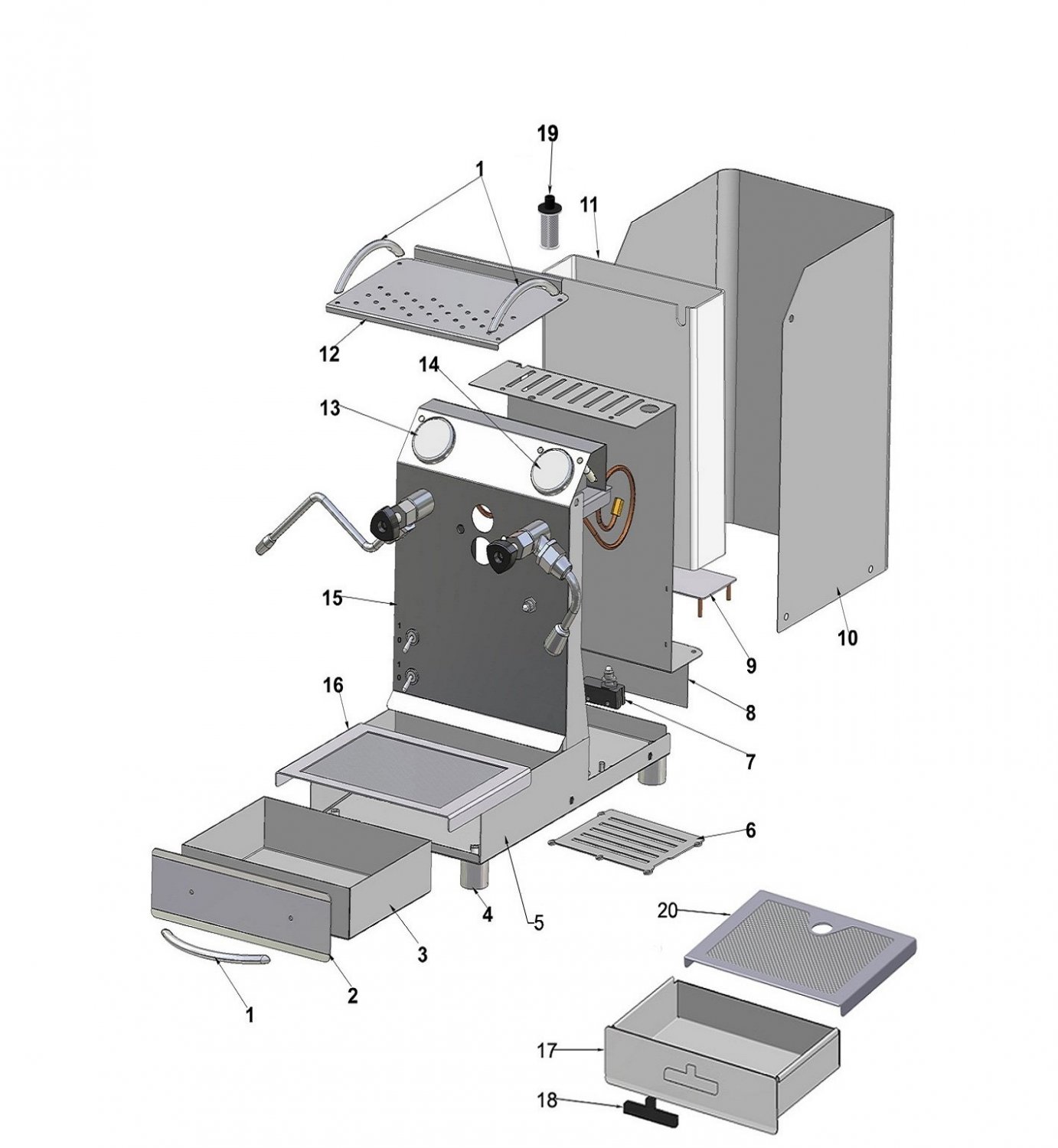 19
1
11
12
14
13
15
1
0
1
0
16
10
9
8
7
6
20
4
5
3
2
1
17
18