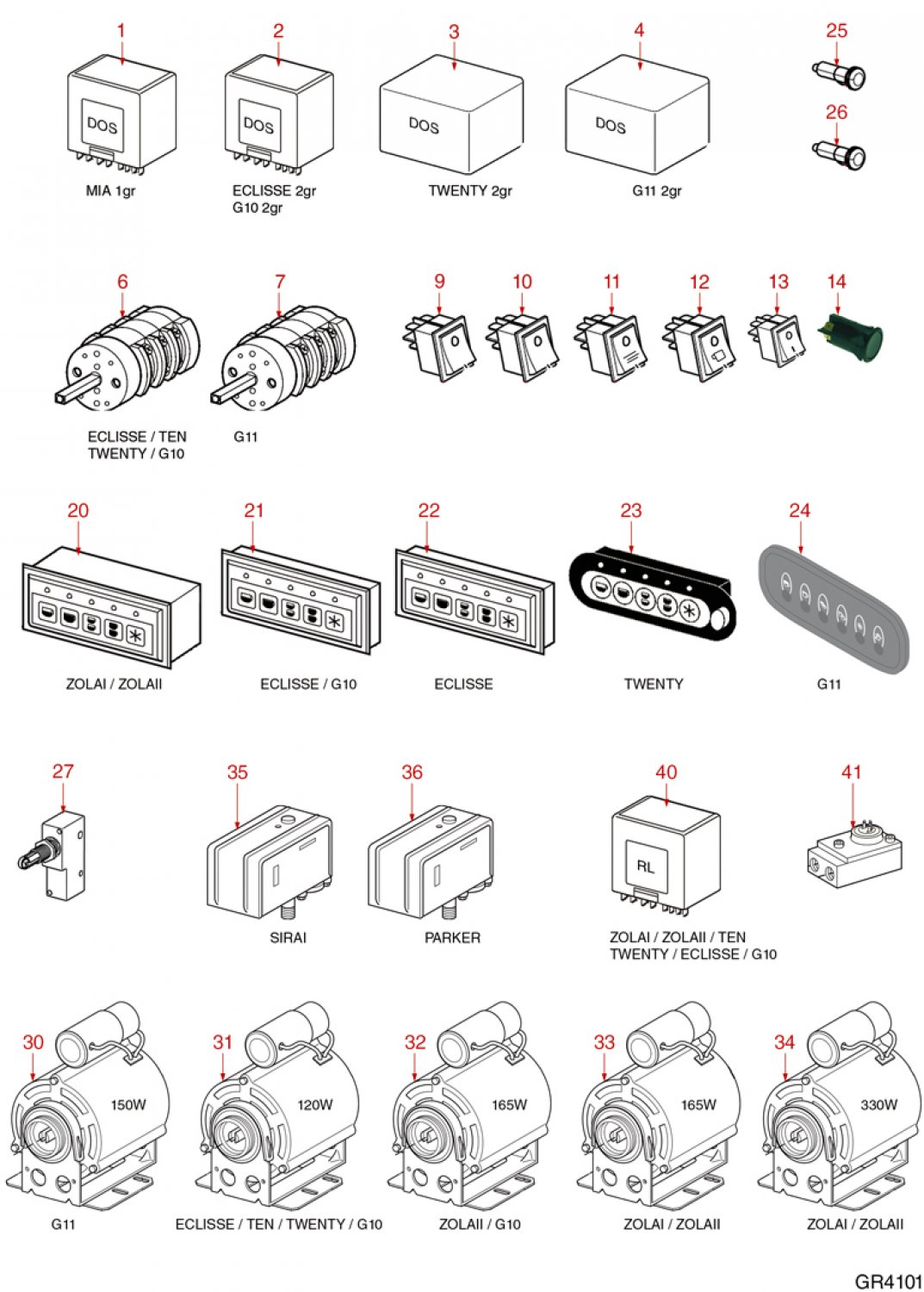 1
DOS
MIA 1gr

2
DOS
ECLISSE 2gr
G10 2gr

3
DOS
TWENTY 2gr

4
DOS
G11 2gr

25

26

6
ECLISSE / TEN
TWENTY / G10

7
G11

9 10 11 12 13 14

20
ZOLAI / ZOLAII

21
ECLISSE / G10

22
ECLISSE

23
TWENTY

24
G11

27

35
SIRAI

36
PARKER

40
RL
ZOLAI / ZOLAII / TEN
TWENTY / ECLISSE / G10

41

30
150W
G11

31
120W
ECLISSE / TEN / TWENTY / G10

32
165W
ZOLAII / G10

33
165W
ZOLAI / ZOLAII

34
330W
ZOLAI / ZOLAII

GR4101