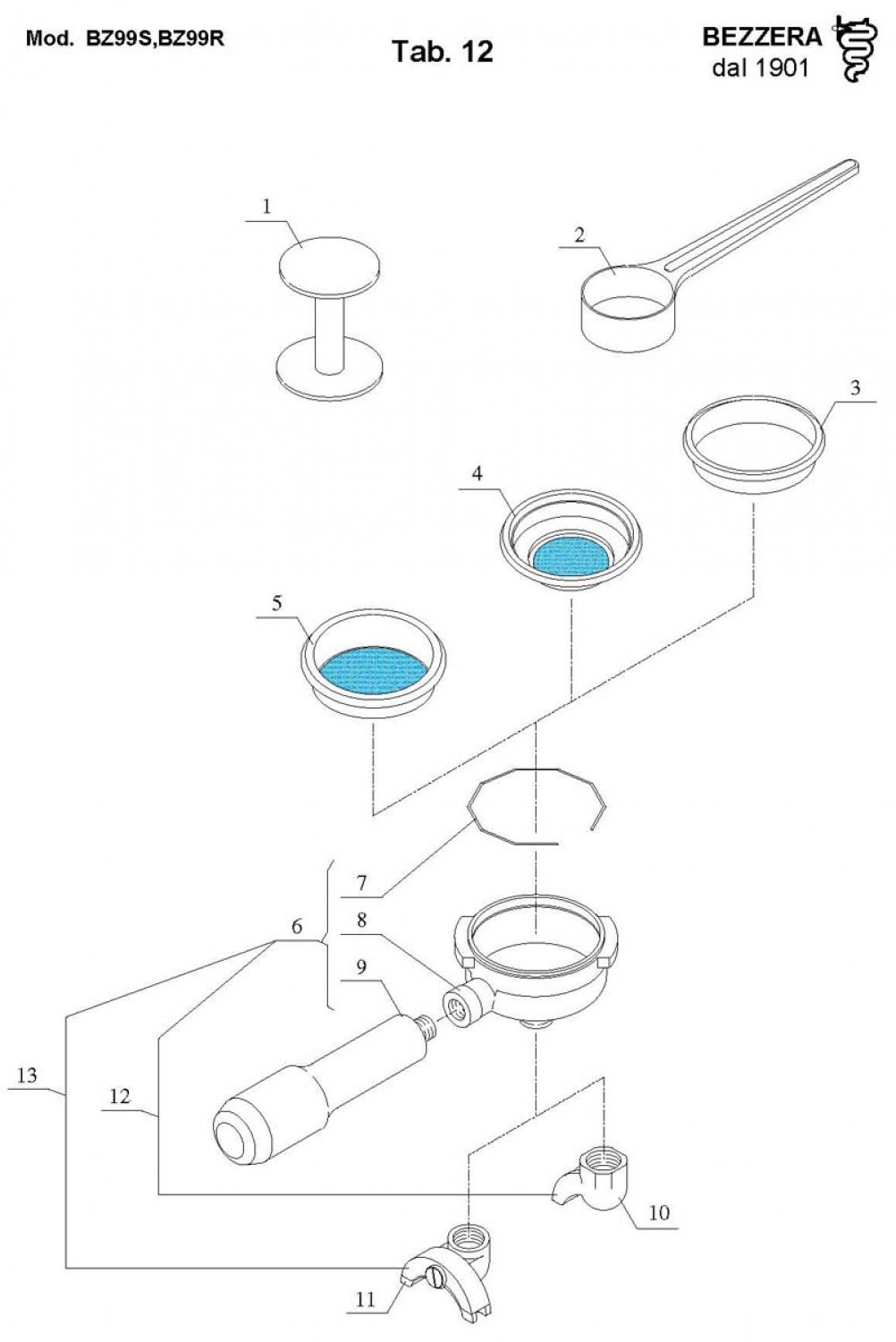 Mod. BZ99S,BZ99R

Tab. 12

BEZZERA
dal 1901

1
2
3
4
5
7
6
8
9
13
12
10
11