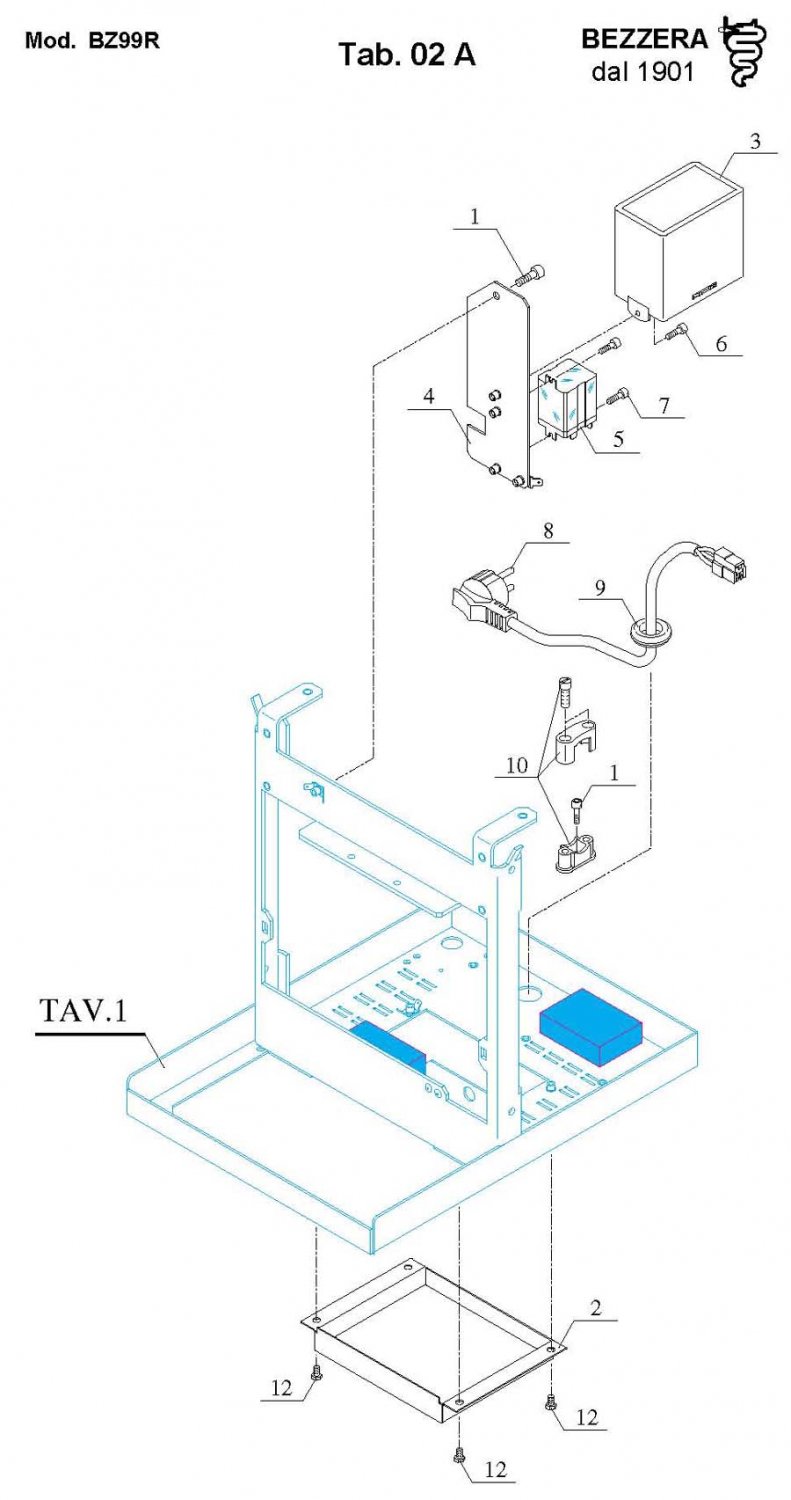 Mod. BZ99R

Tab. 02 A

BEZZERA
dal 1901

3
1
6
7
4
5
8
9
10
1
TAV.1
2
12
12
12