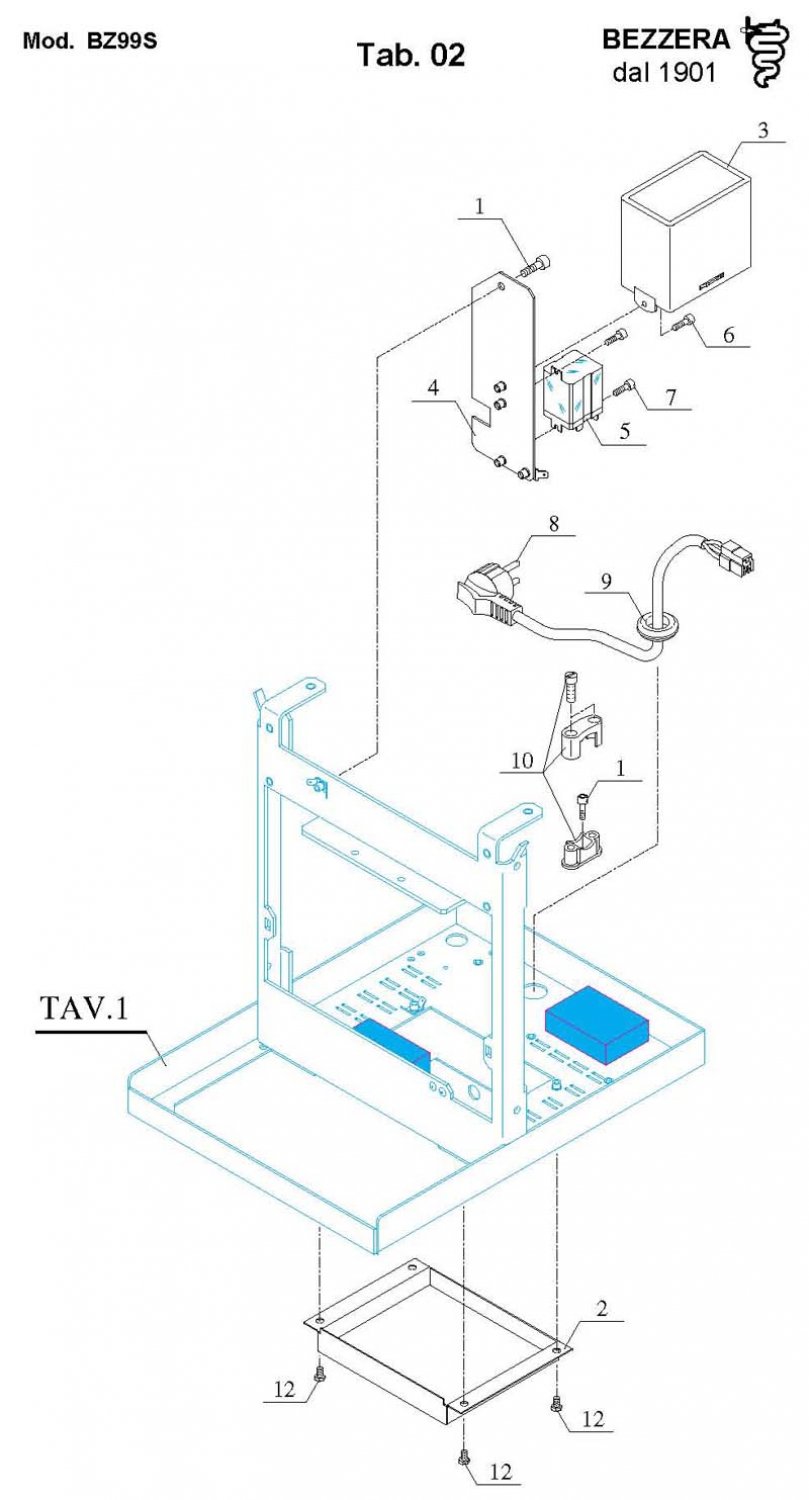 Mod. BZ99S

Tab. 02

BEZZERA
dal 1901

3

1

6

4

7

5

8

9

10

1

TAV.1

2

12

12

12