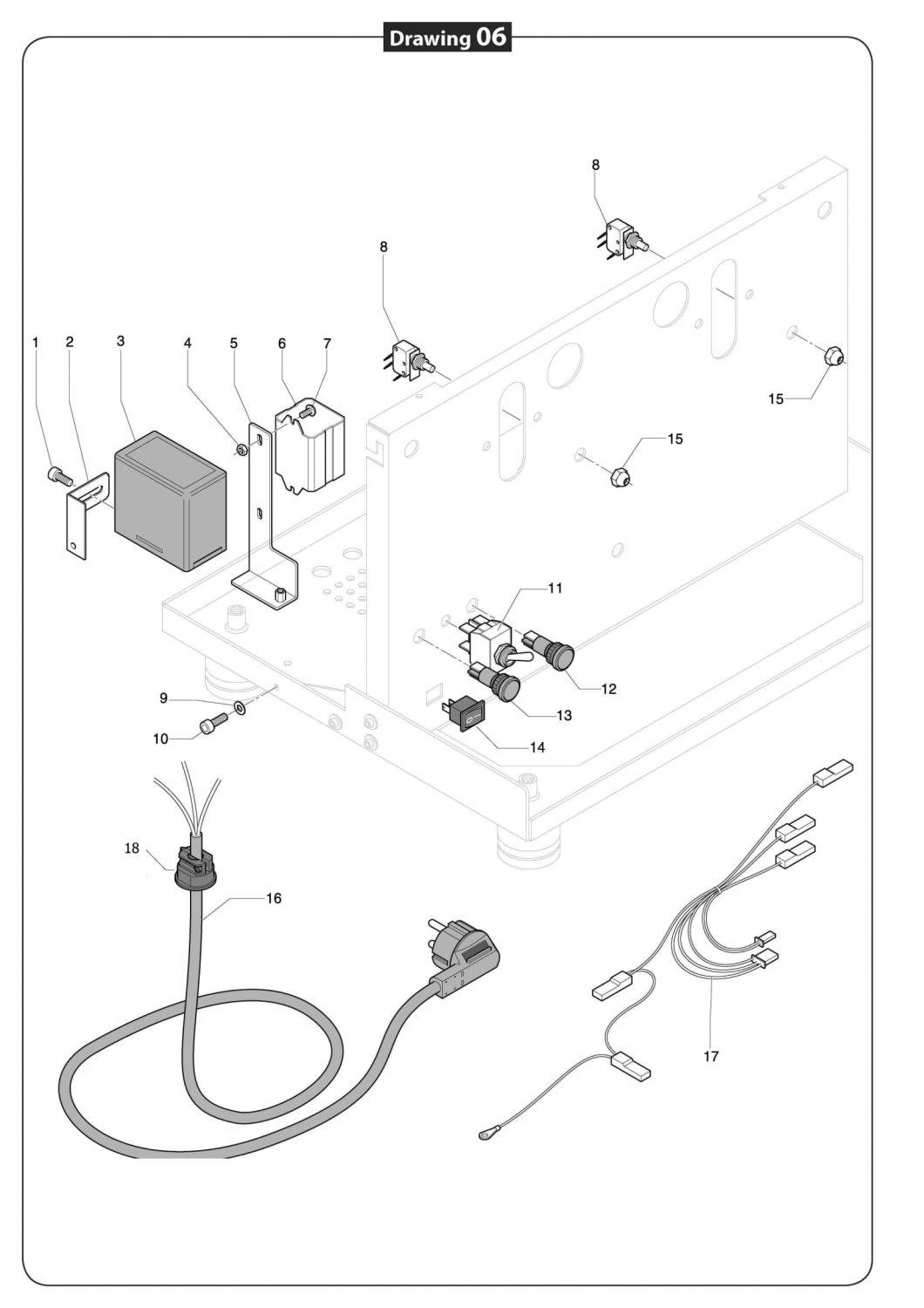 Drawing 06

8

8

1
2
3
4
5
6
7

15

15

11

12

13

14

9

10

18

16

17