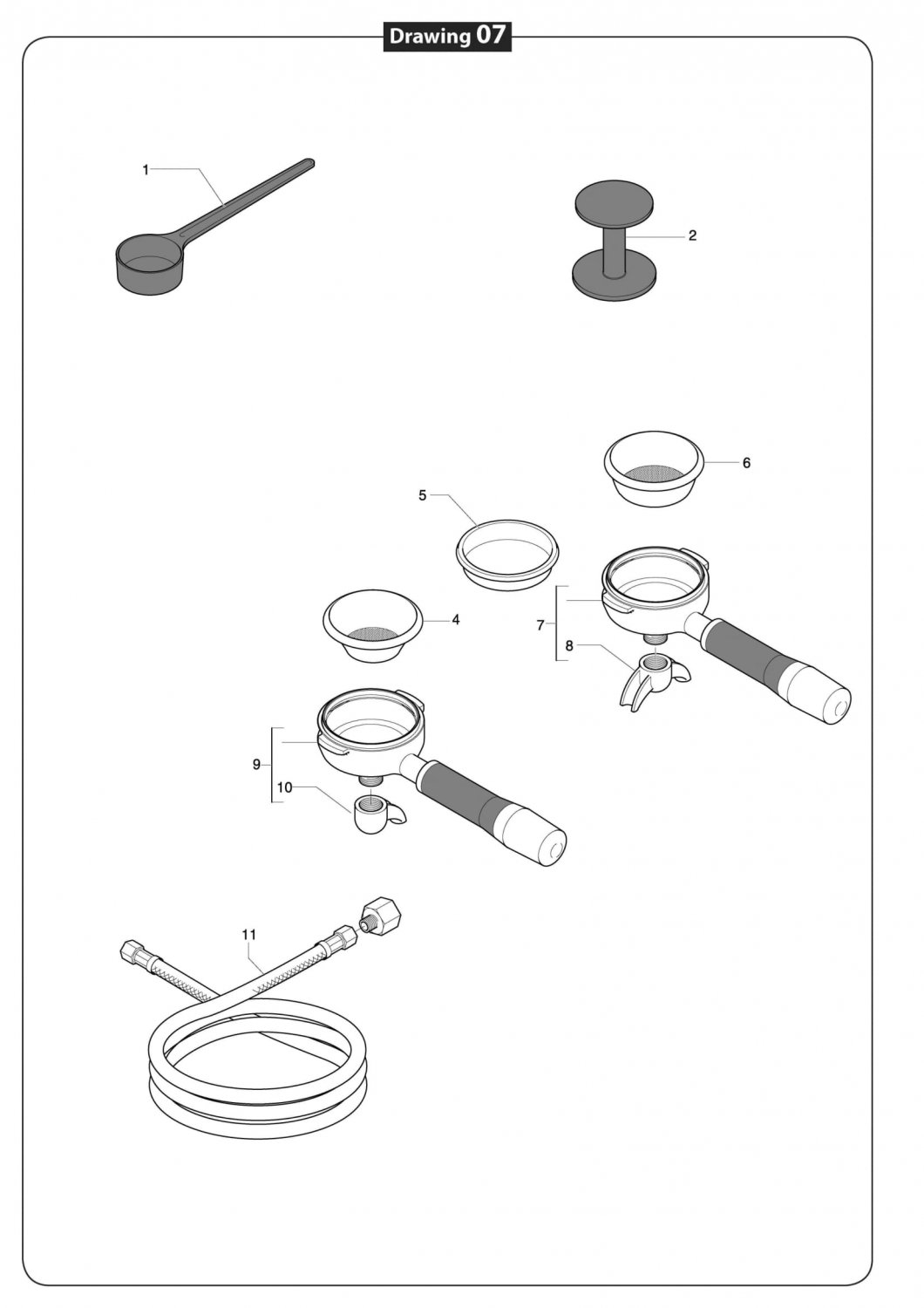 Drawing 07

1

2

6

5

4

7

8

9

10

11