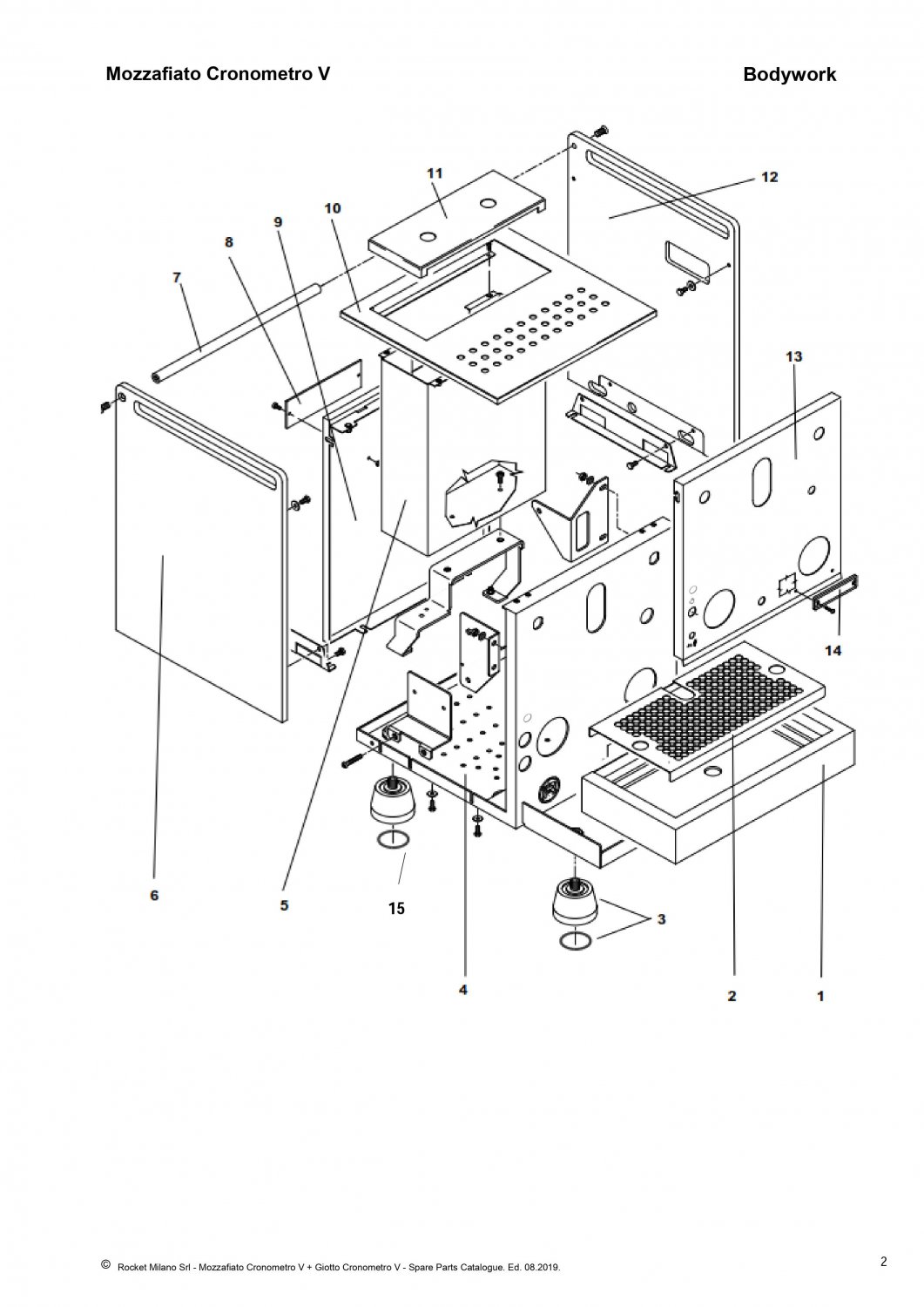 Mozzafiato Cronometro V

Bodywork

11
12
10
9
8
7
13
14
6
5
15
3
4
2
1

© Rocket Milano Srl - Mozzafiato Cronometro V + Giotto Cronometro V - Spare Parts Catalogue. Ed. 08.2019.

2