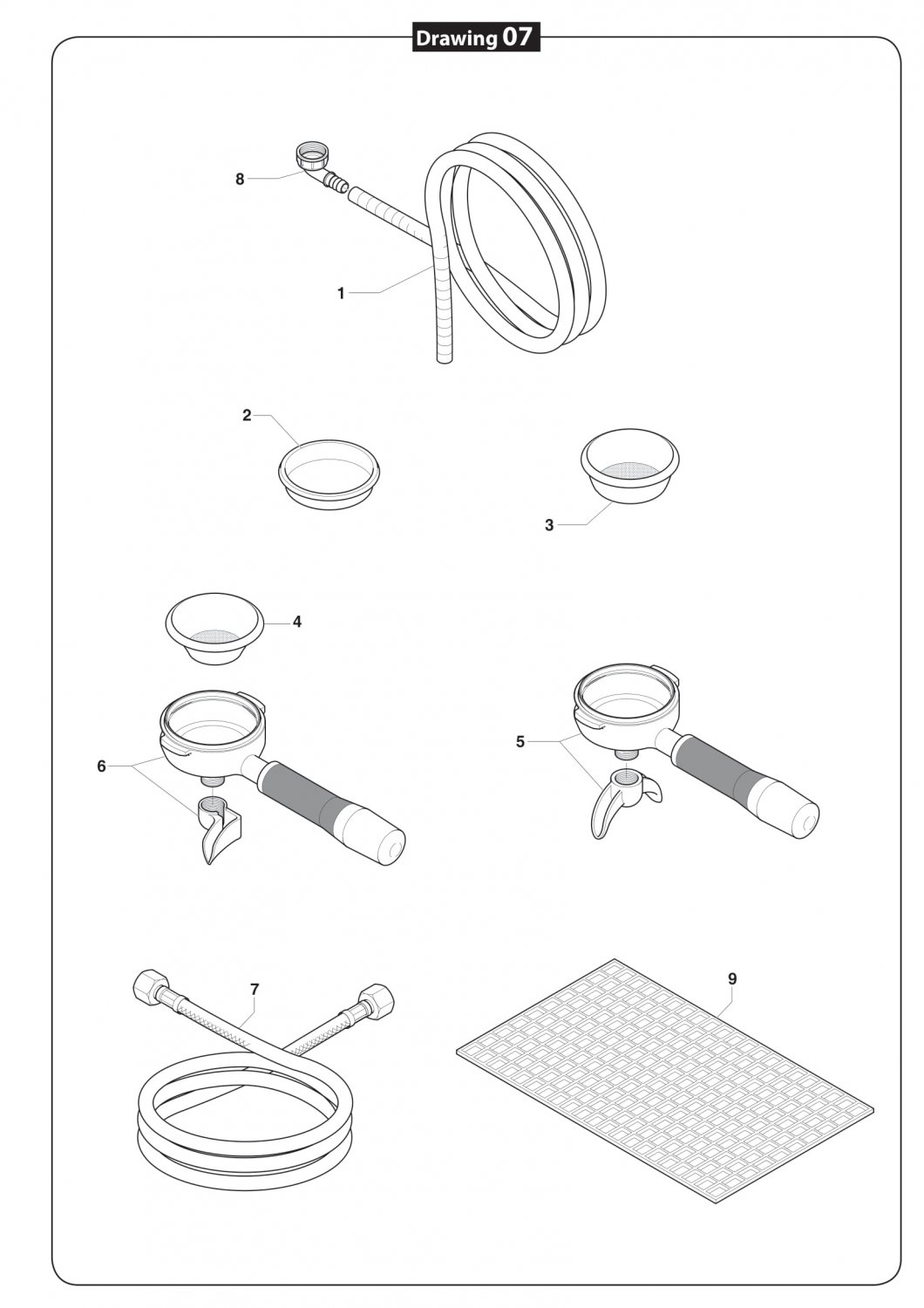 Drawing 07

8

1

2

3

4

6

5

7

9