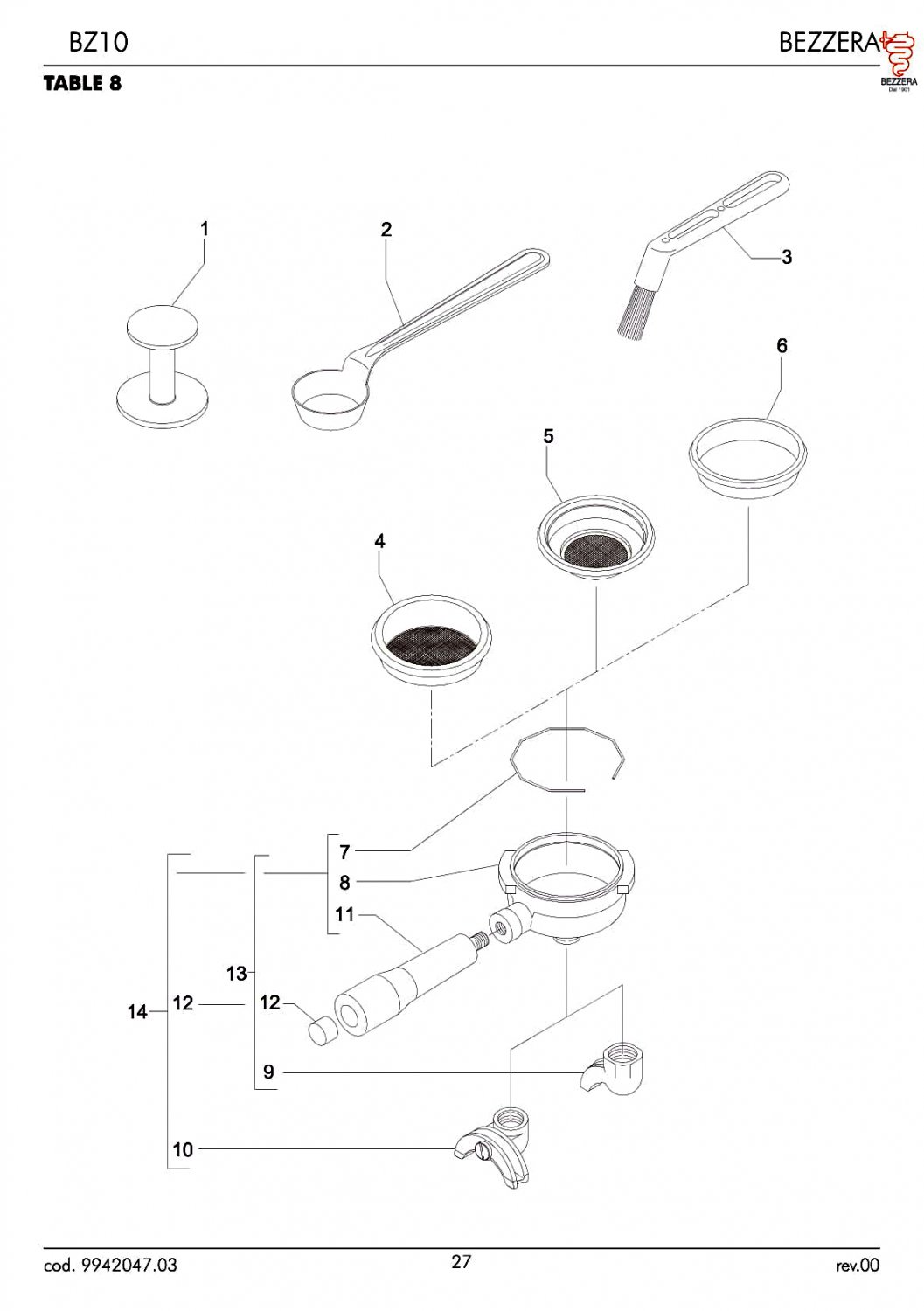 BZ10

BEZZERA

BEZZERA
Dal 1901

TABLE 8

1

2

3

6

5

4

7

8

11

13

14

12

12

9

10

cod. 9942047.03

27

rev.00