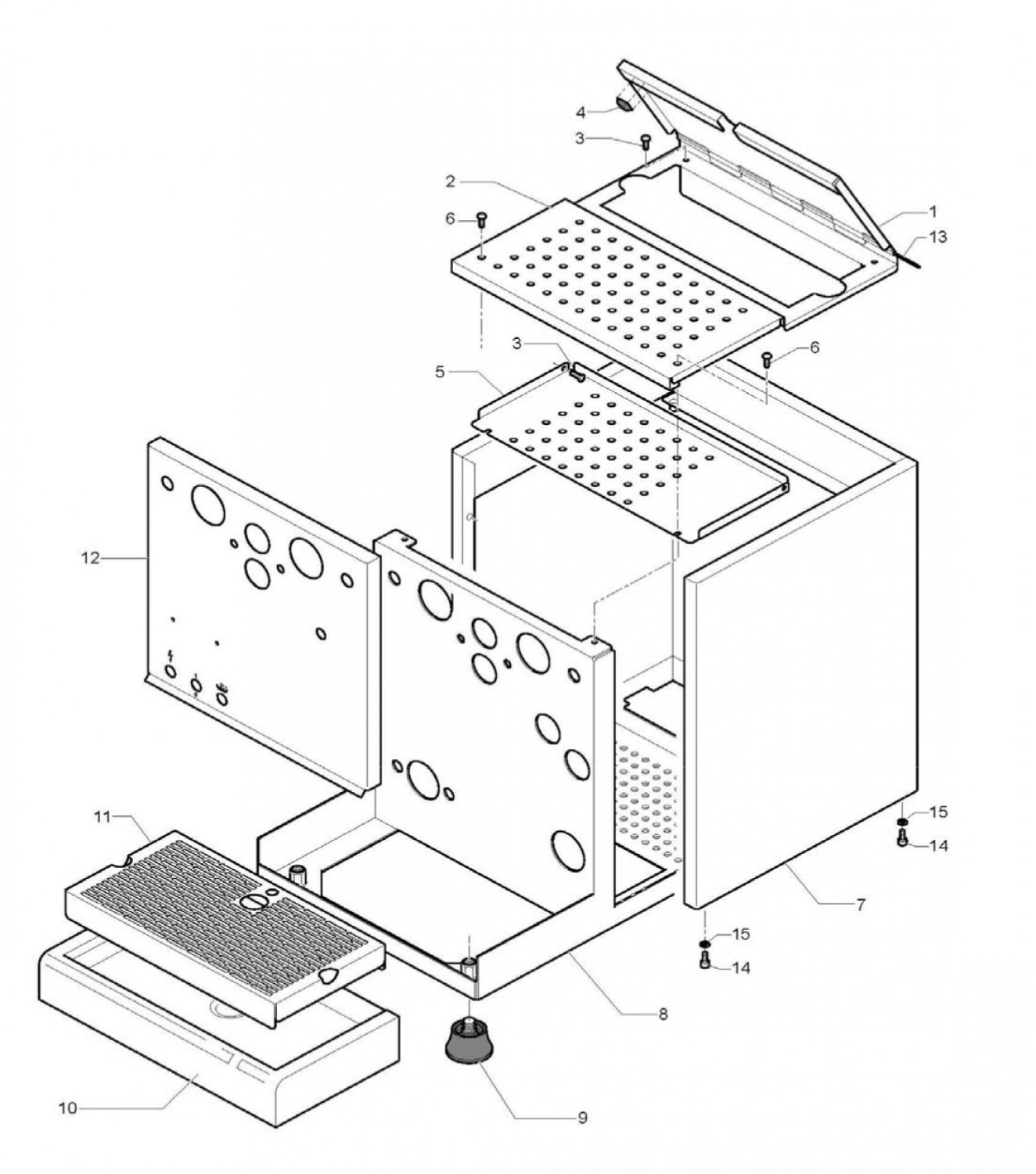 4
3
2
6
1
13
3
5
6
12
11
15
14
7
15
14
8
10
9