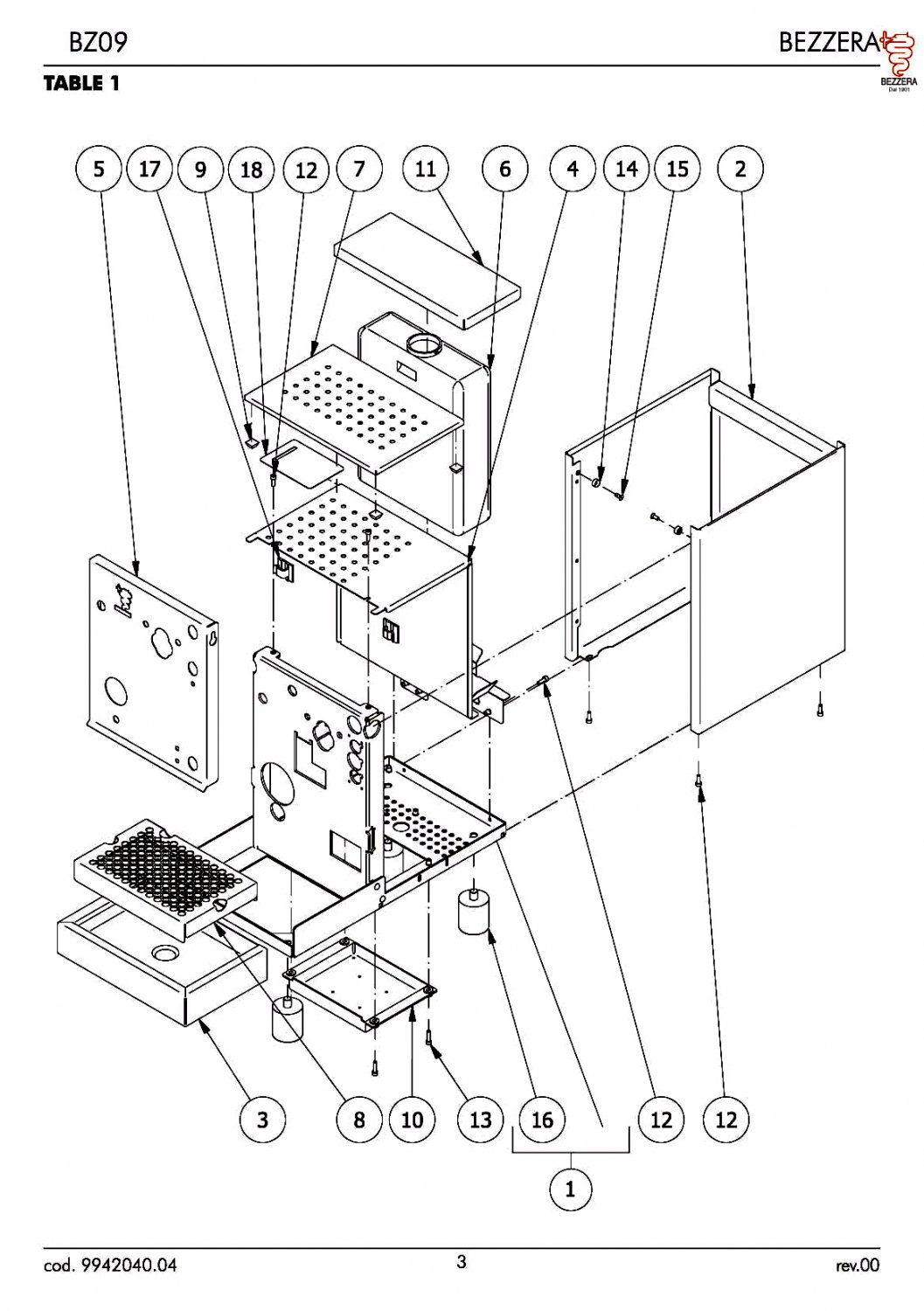 BZ09

BEZZERA

BEZZERA
Dal 1901

TABLE 1

5 17 9 18 12 7 11 6 4 14 15 2

3 8 10 13 16 12 12

1

cod. 9942040.04

3

rev.00