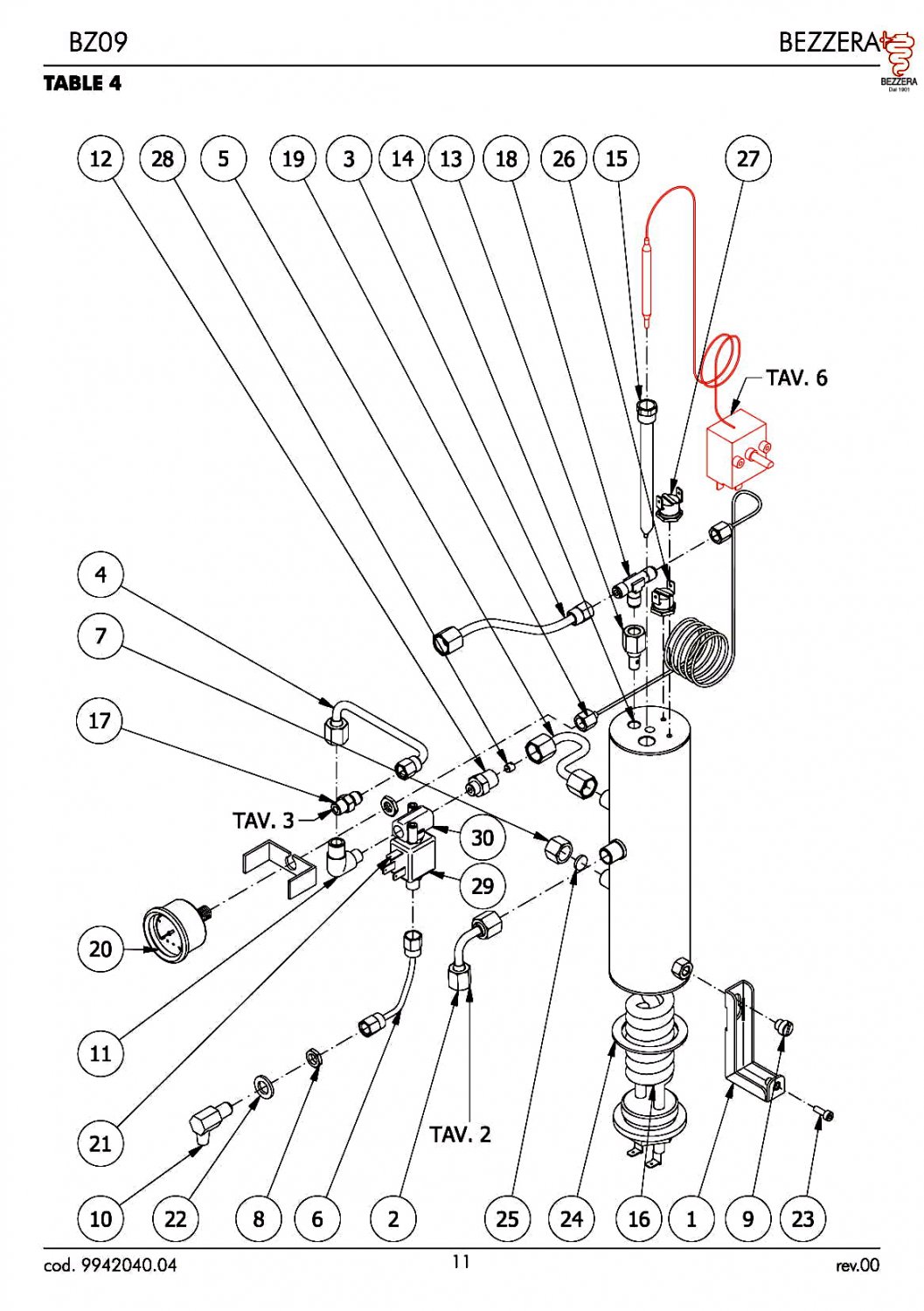 BZ09

BEZZERA

BEZZERA
Dal 1901

TABLE 4

12 28 5 19 3 14 13 18 26 15 27

TAV. 6

4

7

17

TAV. 3

30

29

20

11

21

TAV. 2

10 22 8 6 2 25 24 16 1 9 23

cod. 9942040.04

11

rev.00