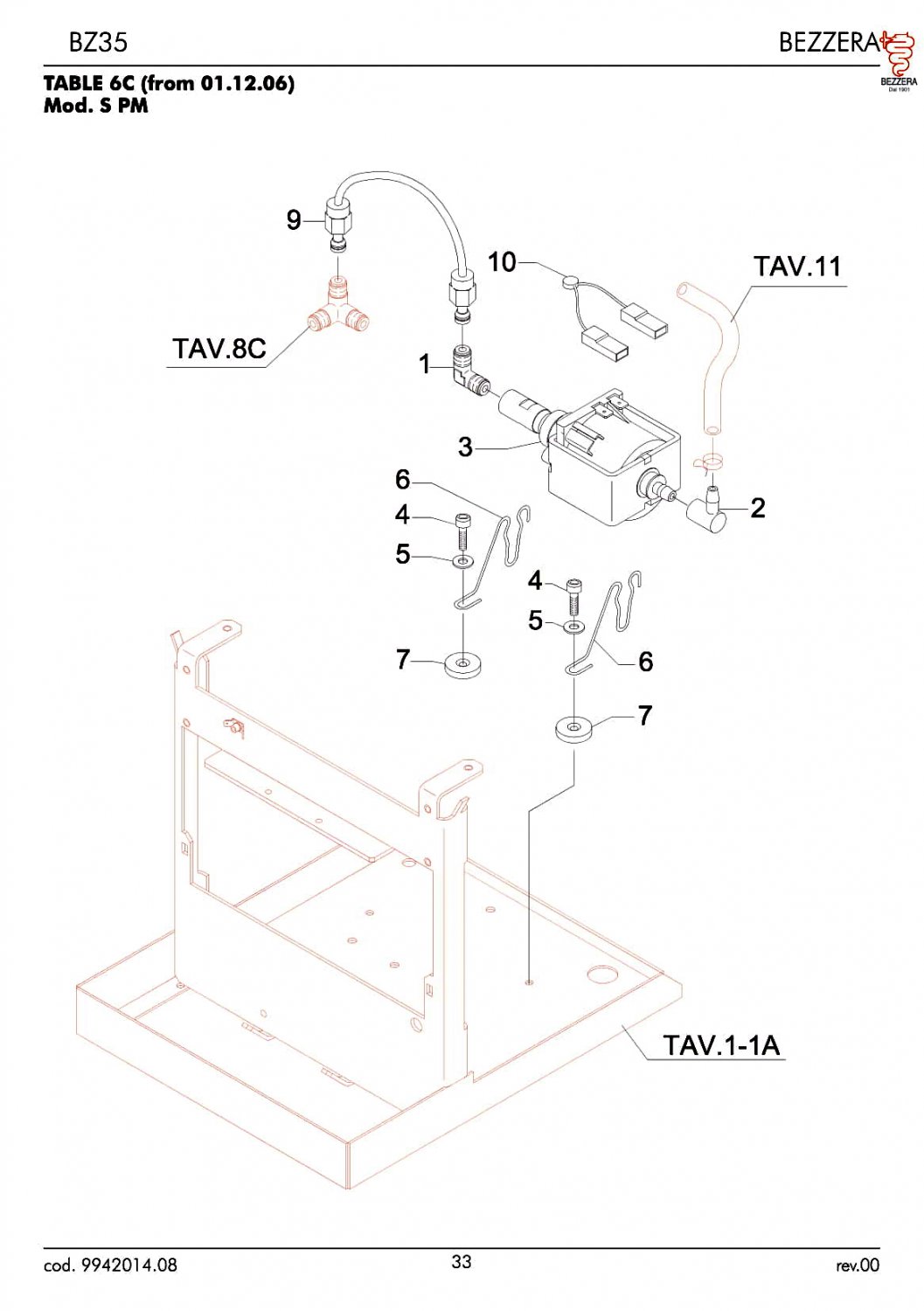 BZ35

BEZZERA

BEZZERA
Dal 1901

TABLE 6C (from 01.12.06)
Mod. S PM

9
10
TAV.11
TAV.8C
1
3
6
4
5
2
4
5
6
7
7
TAV.1-1A

cod. 9942014.08

33

rev.00