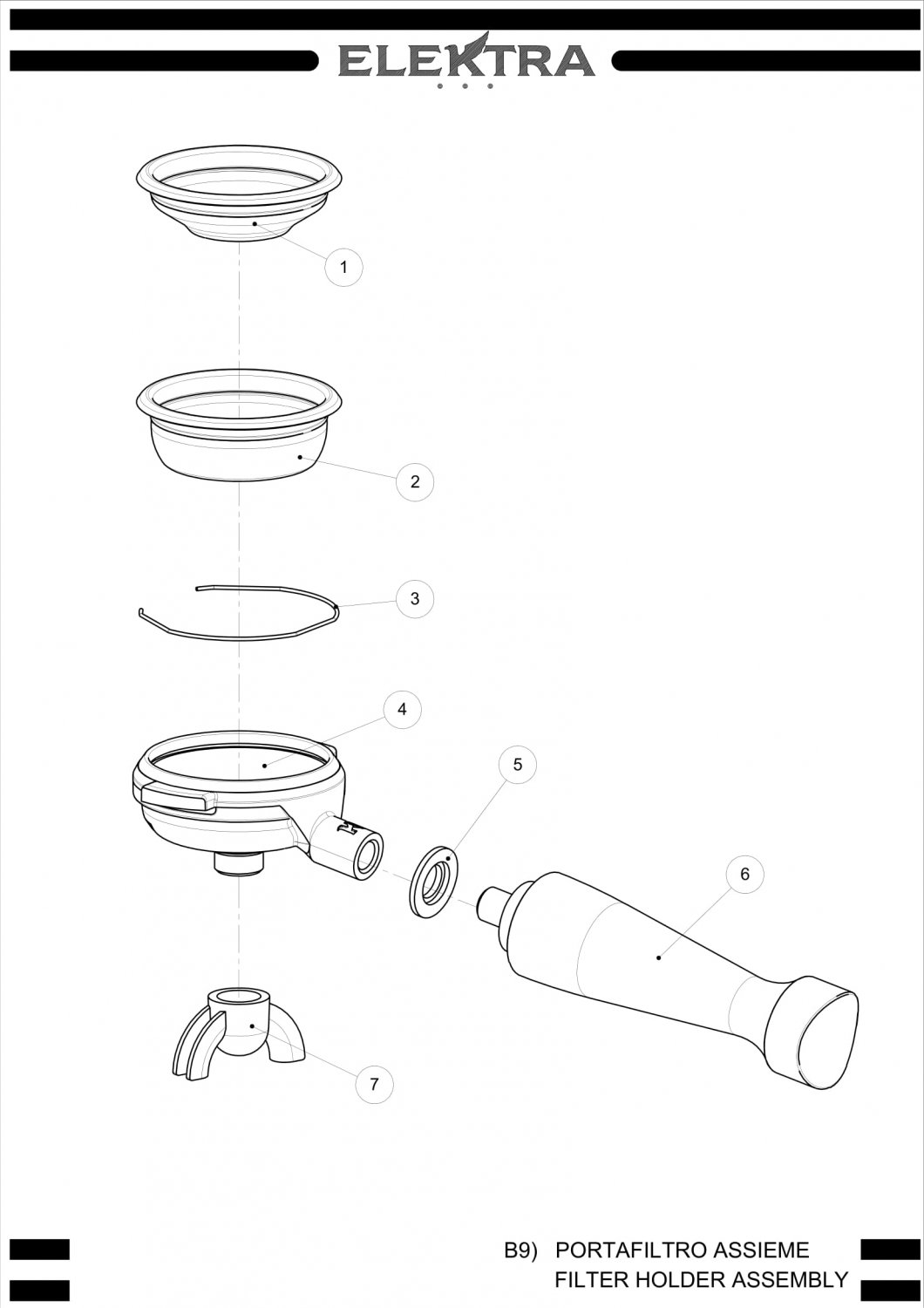 ELEKTRA

1

2

3

4

5

6

7

B9) PORTAFILTRO ASSIEME
FILTER HOLDER ASSEMBLY