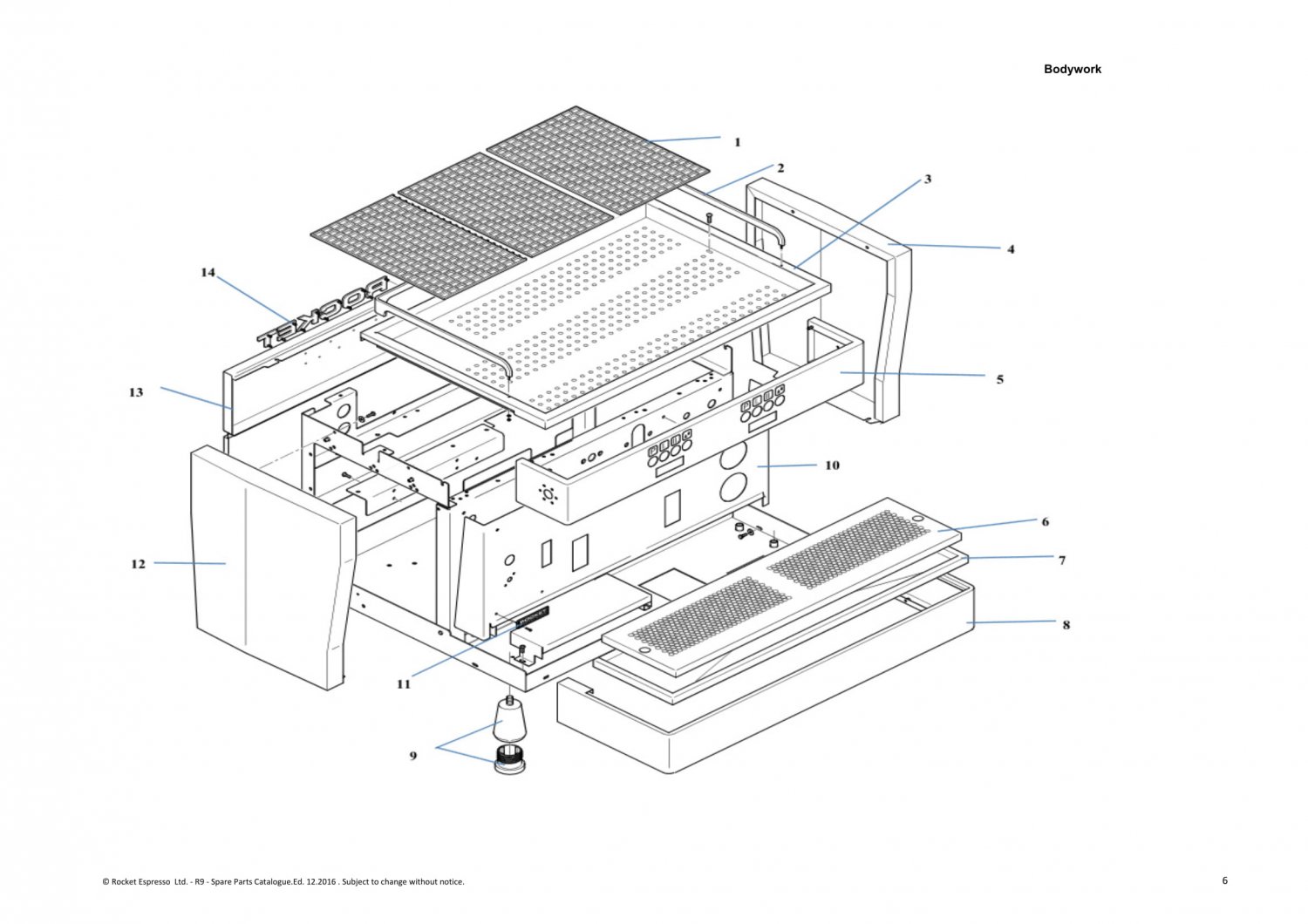 Bodywork

1
2
3
4
14
ROCKET
13
5
10
12
6
7
8
11
9

© Rocket Espresso Ltd. - R9 - Spare Parts Catalogue.Ed. 12.2016 . Subject to change without notice.

6