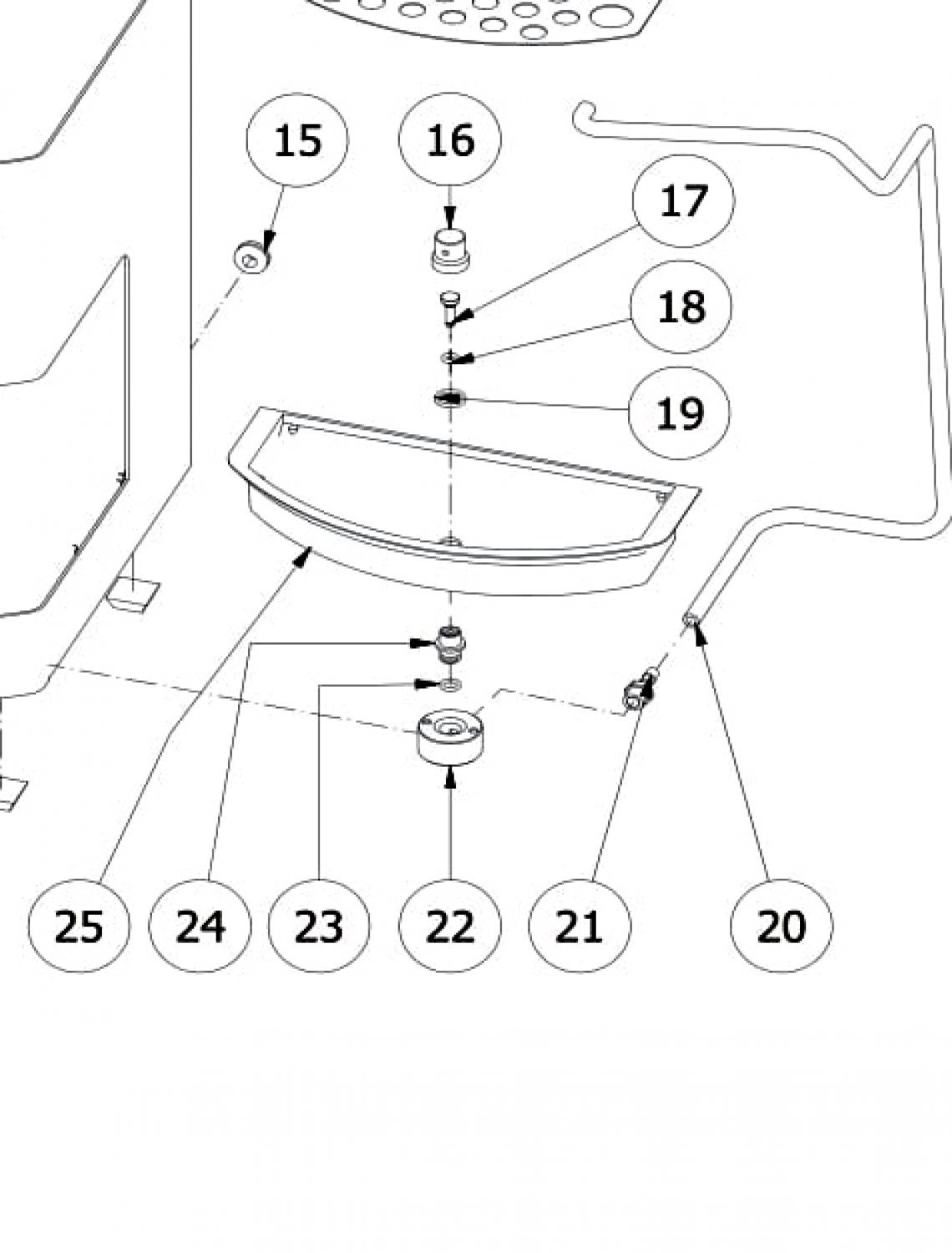 15

16

17

18

19

25

24

23

22

21

20