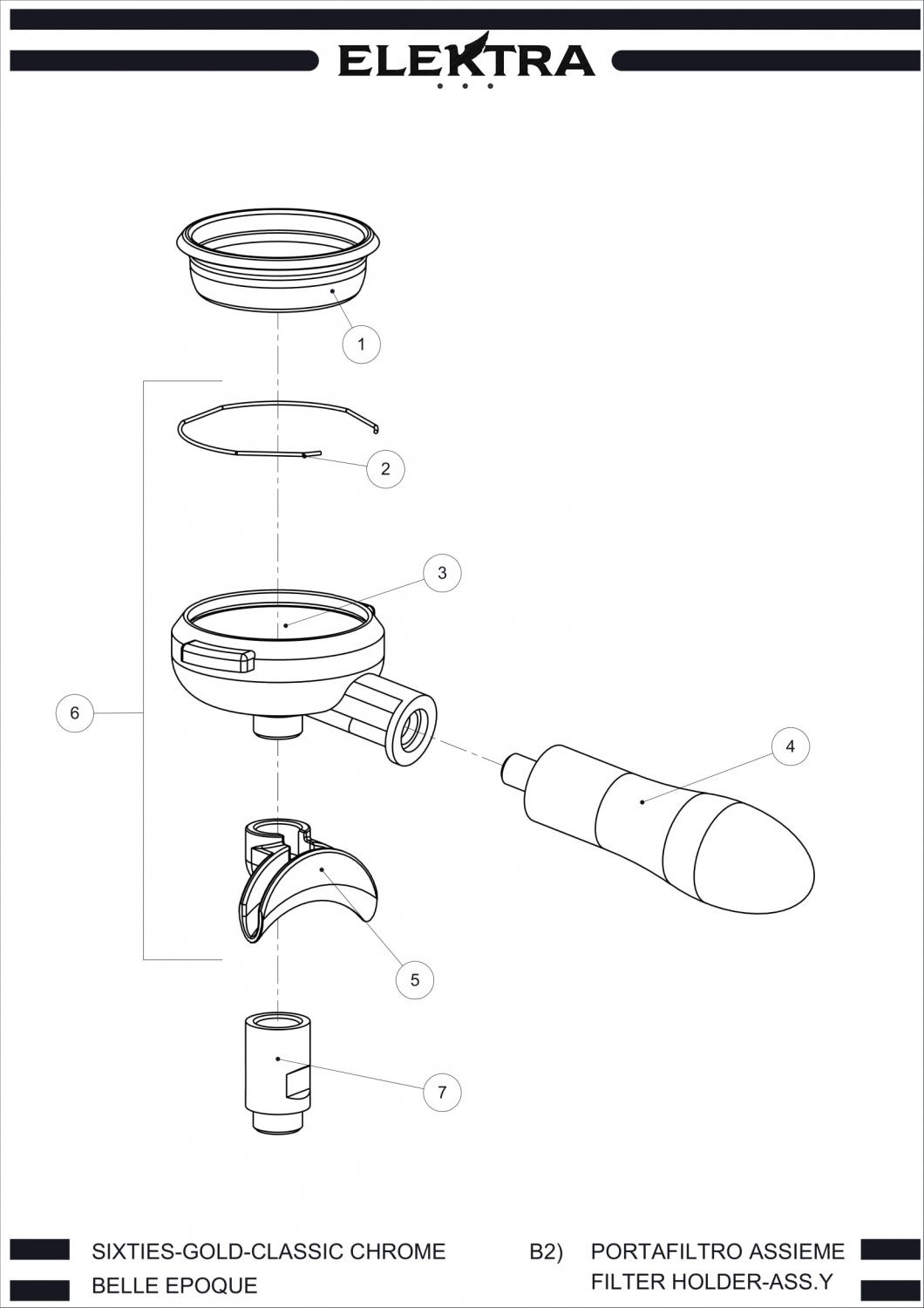 ELEKTRA

1

2

3

6

4

5

7

SIXTIES-GOLD-CLASSIC CHROME
BELLE EPOQUE

B2) PORTAFILTRO ASSIEME
FILTER HOLDER-ASS.Y