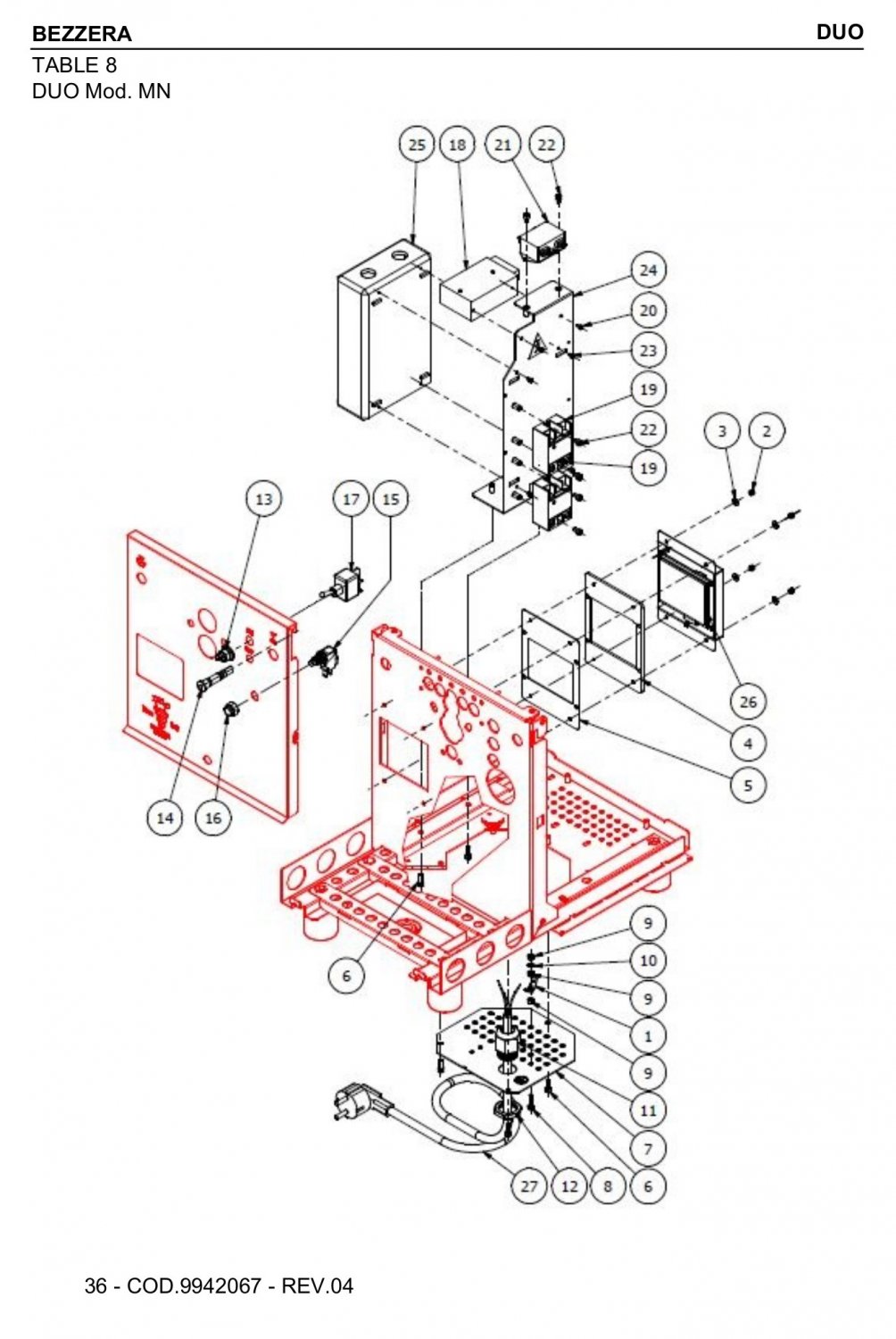 BEZZERA

DUO

TABLE 8
DUO Mod. MN

25 18 21 22

24

20

23

19

22

19

3 2

13 17 15

26

4

5

14 16

6

9

10

9

1

9

11

7

27 12 8 6

36 - COD.9942067 - REV.04