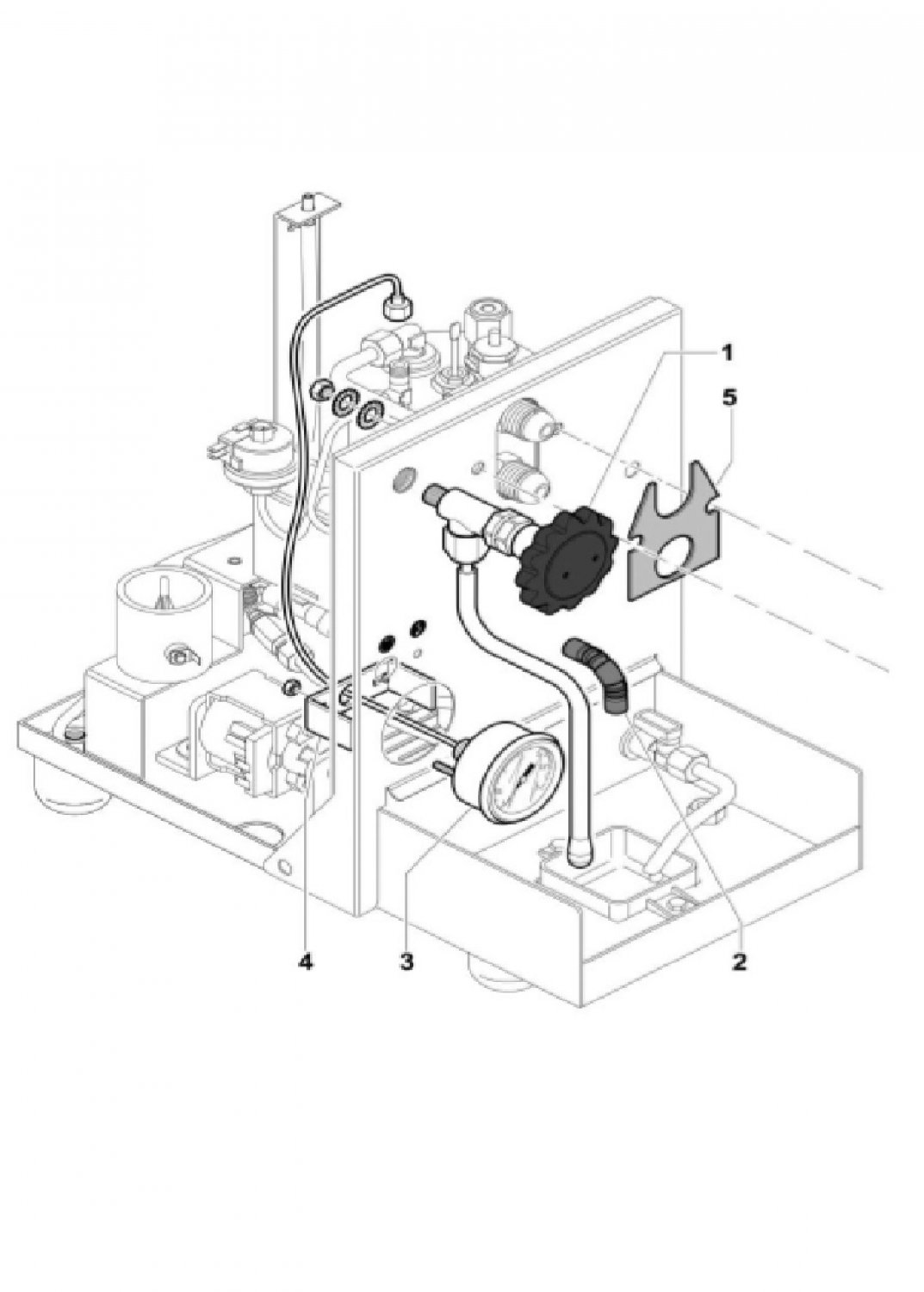 1
5
4
3
2