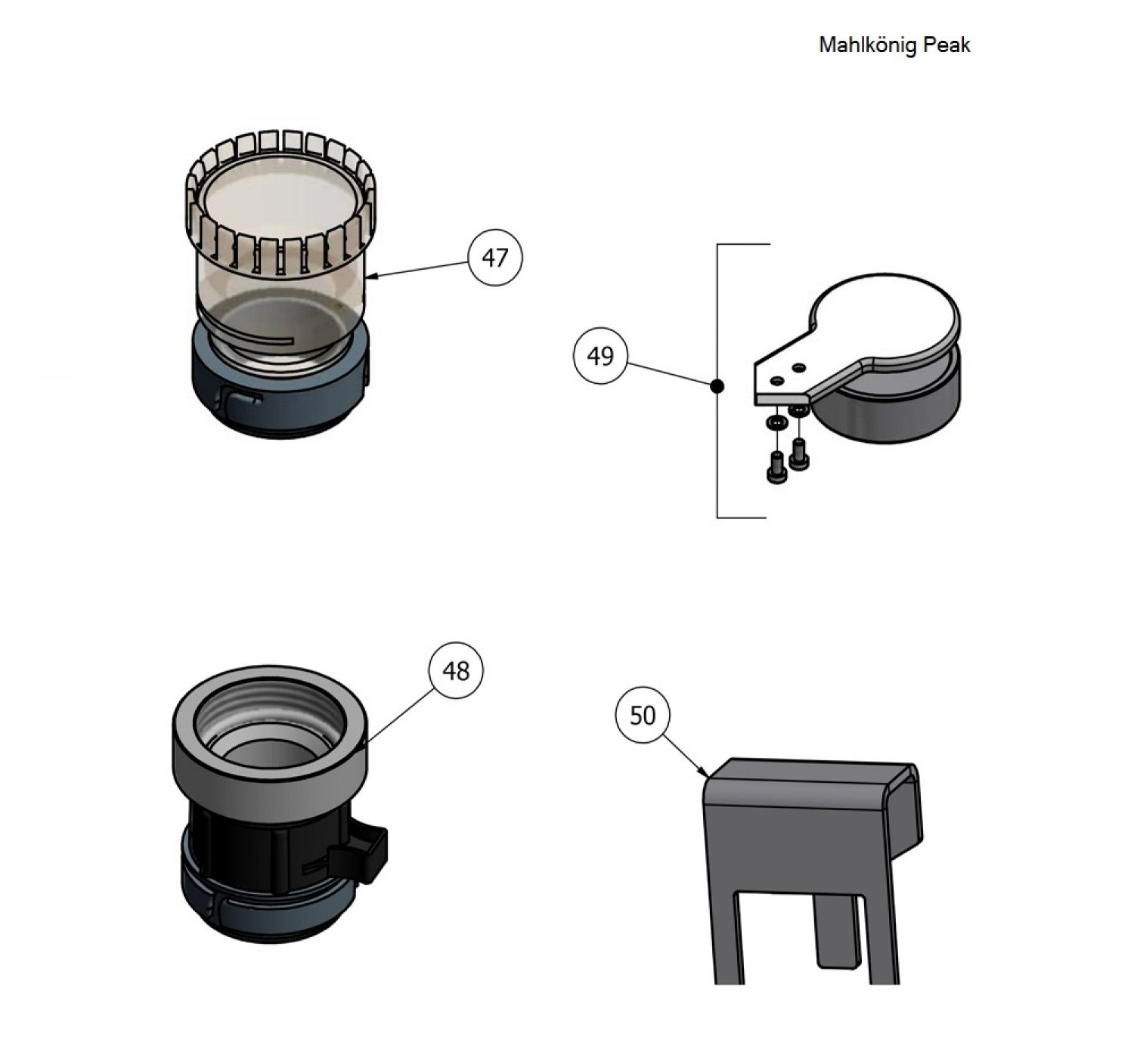 Mahlkönig Peak

47

49

48

50