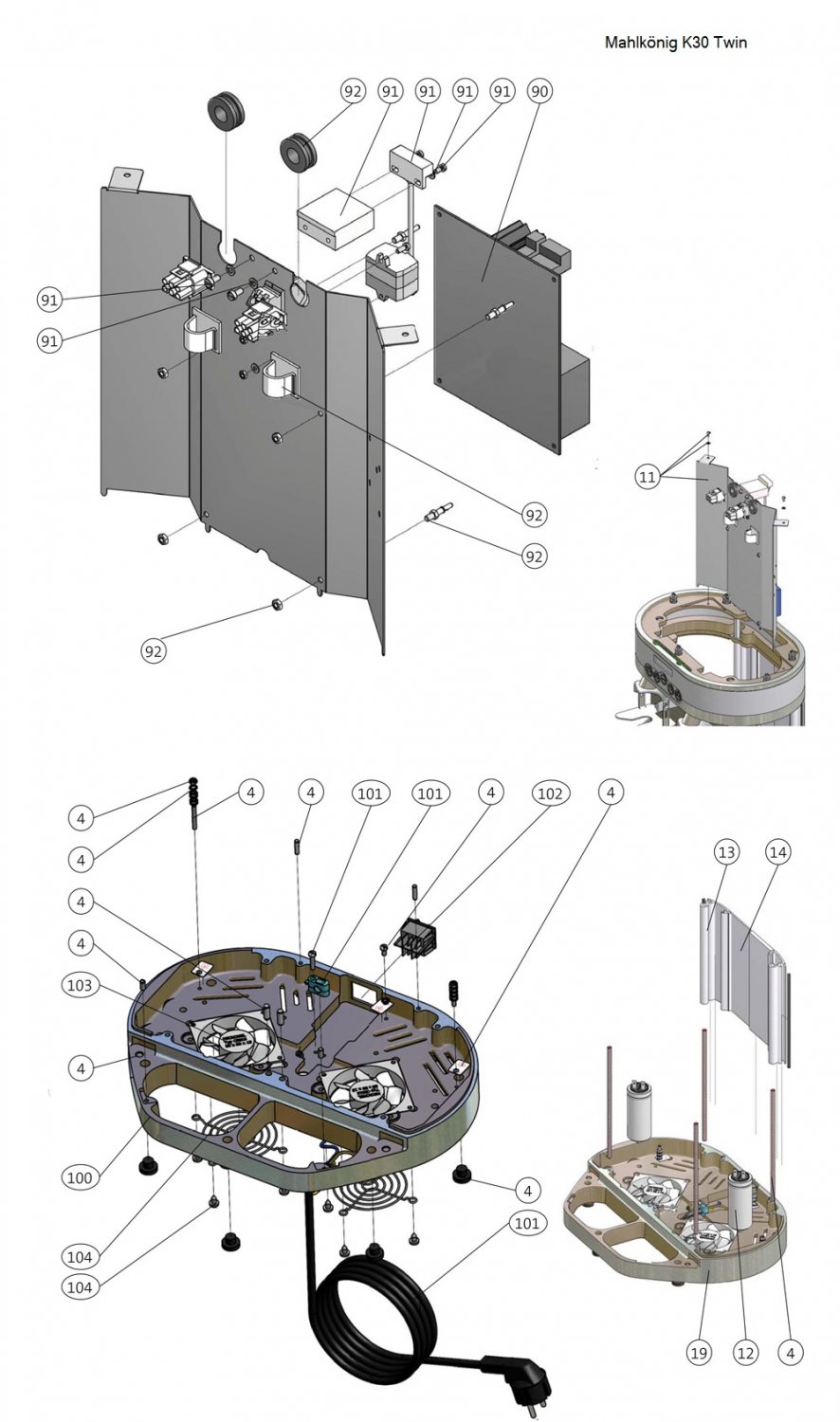 Mahlkönig K30 Twin

92
91
91
91
91
90
91
91
92
92
92
11

4
4
4
4
101
101
4
102
4
4
4
103
4
100
104
104
4
101
13
14
19
12
4