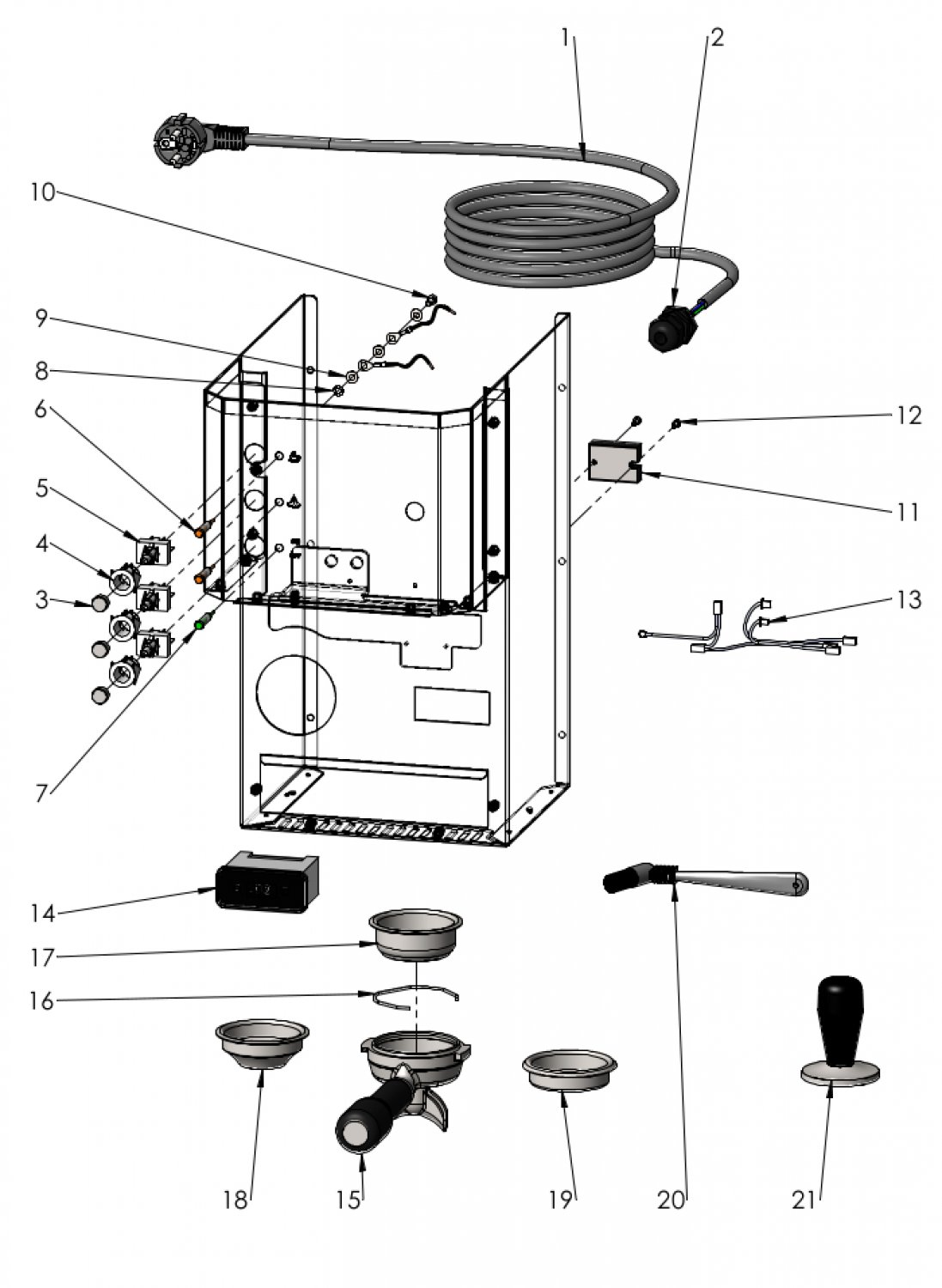 1
2
10
9
8
6
5
4
3
7
12
11
13
14
17
16
18
15
19
20
21