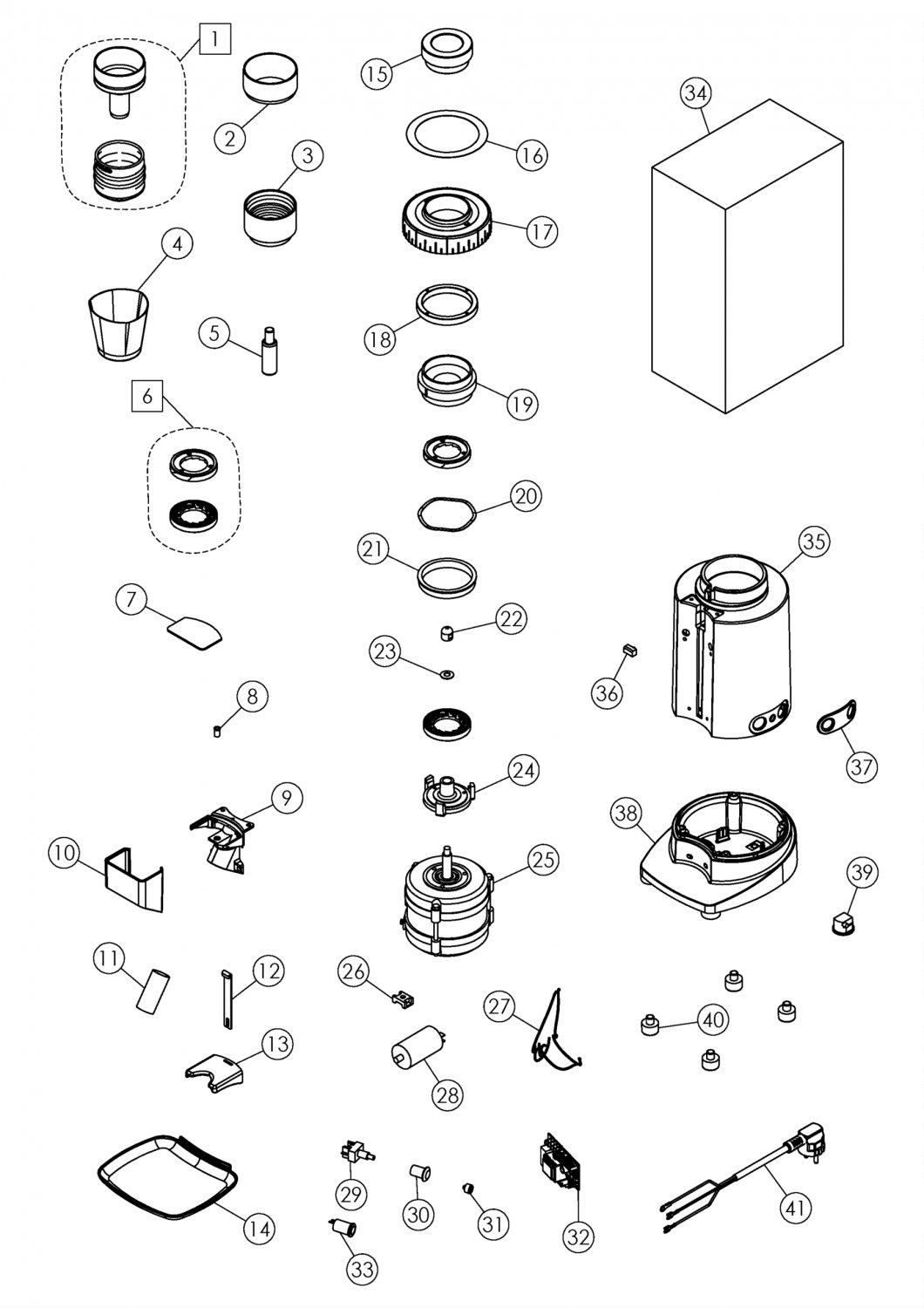 1
2
3
4
5
6
7
8
9
10
11
12
13
14
15
16
17
18
19
20
21
22
23
24
25
26
27
28
29
30
31
32
33
34
35
36
37
38
39
40
41