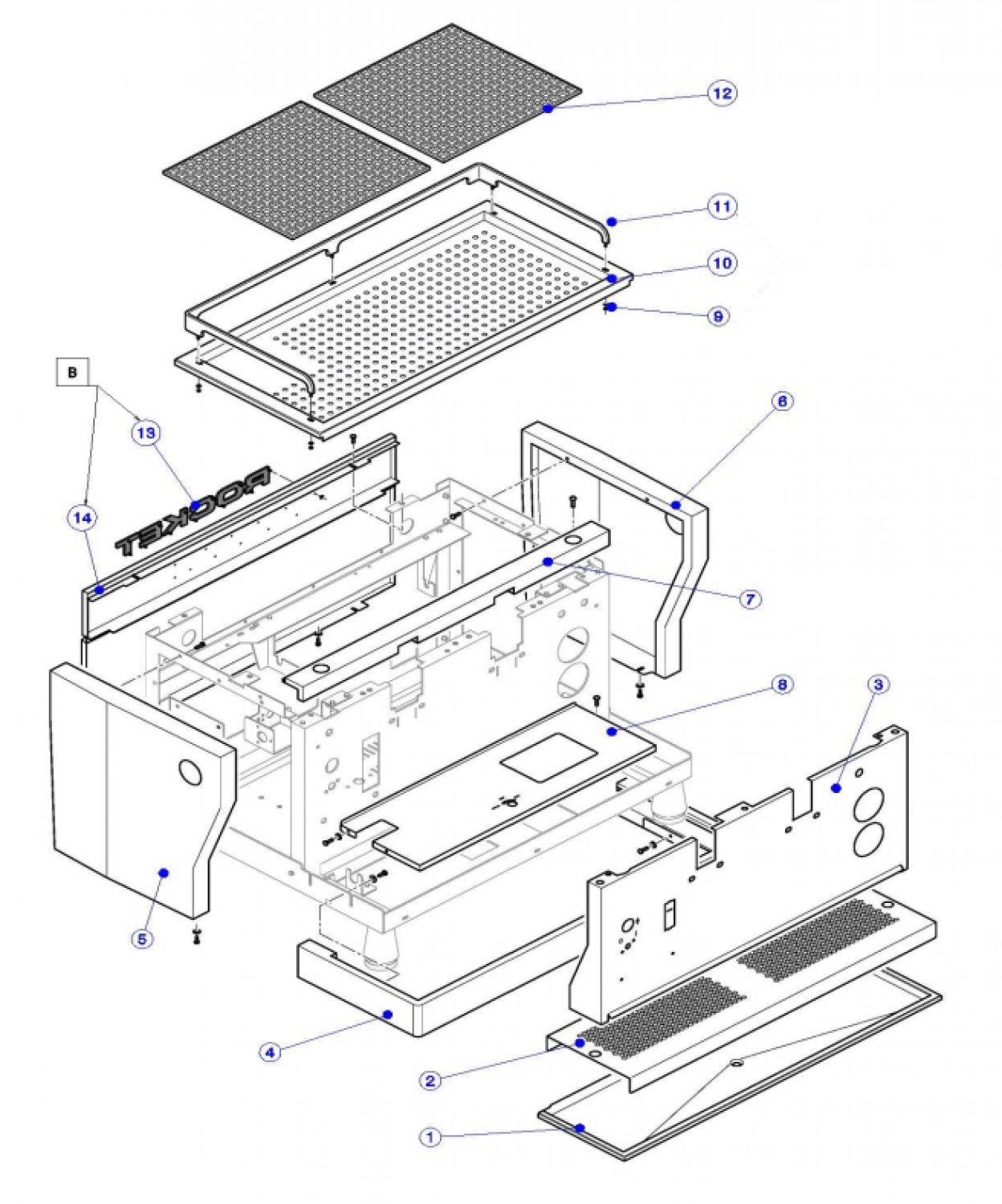 12
11
10
9
B
13
14
ROCKET
6
7
8
3
5
4
2
1