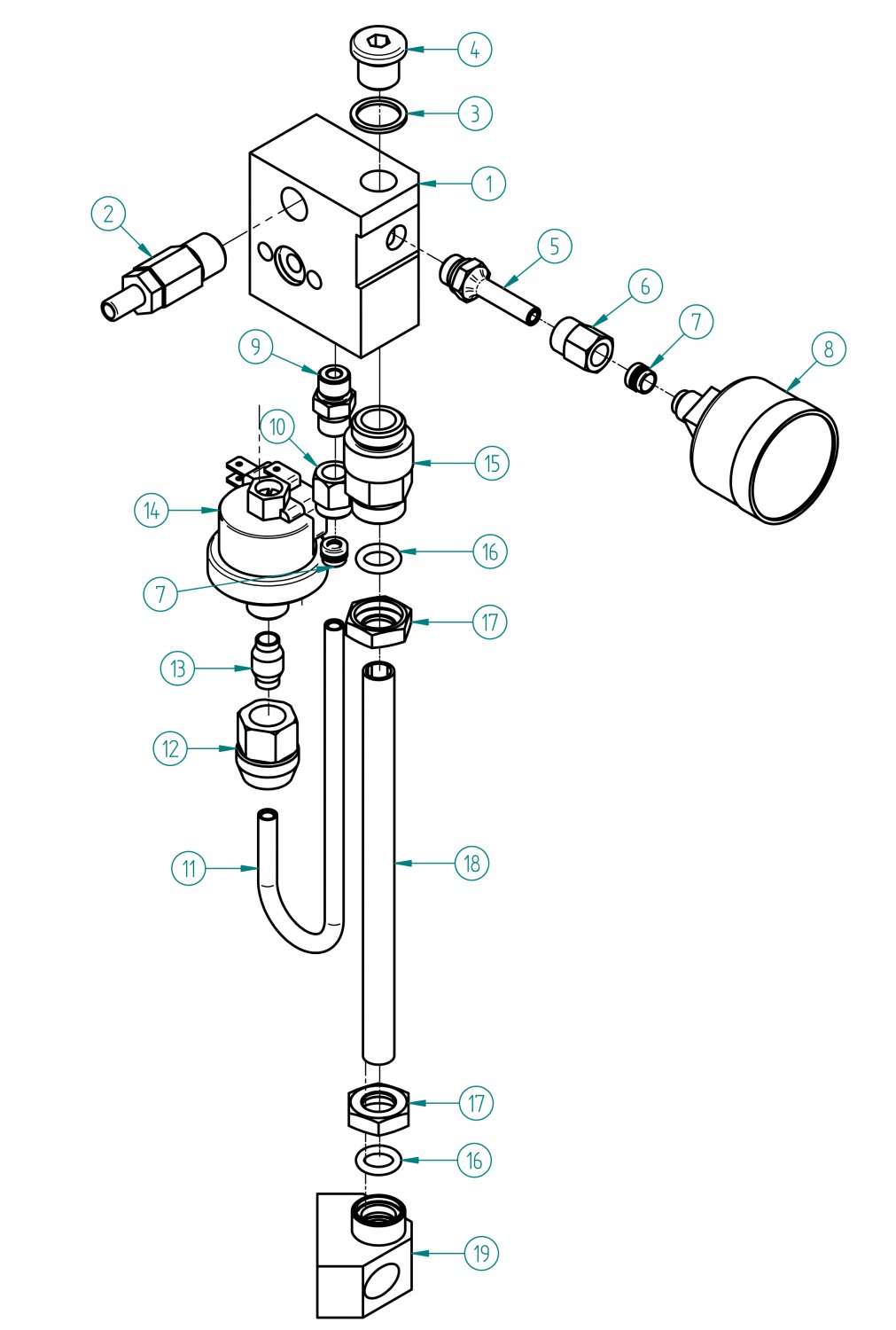 4
3
1
2
5
6
7
8
9
10
15
14
16
7
17
13
12
11
18
17
16
19