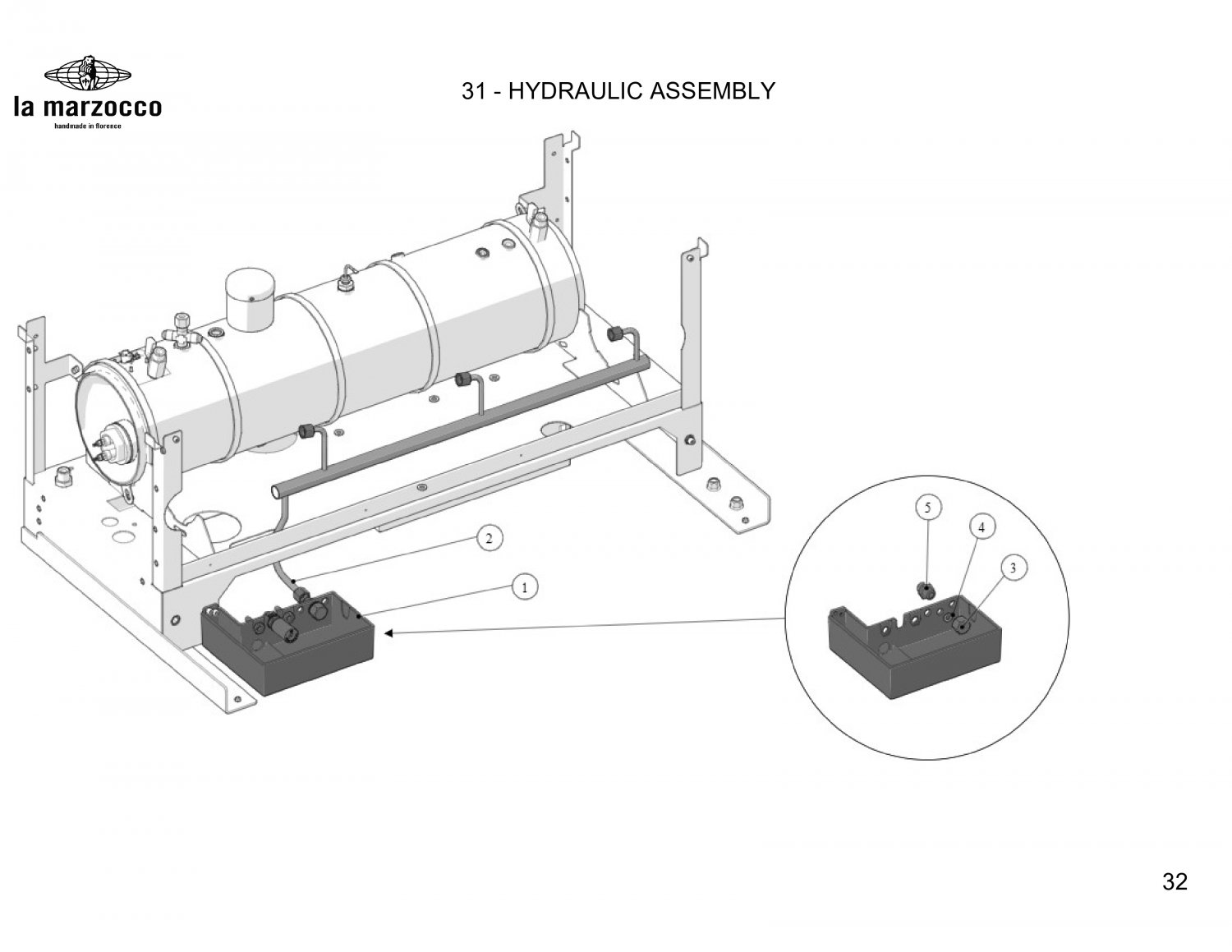 la marzocco
handmade in florence

31 - HYDRAULIC ASSEMBLY

2

1

5

4

3

32