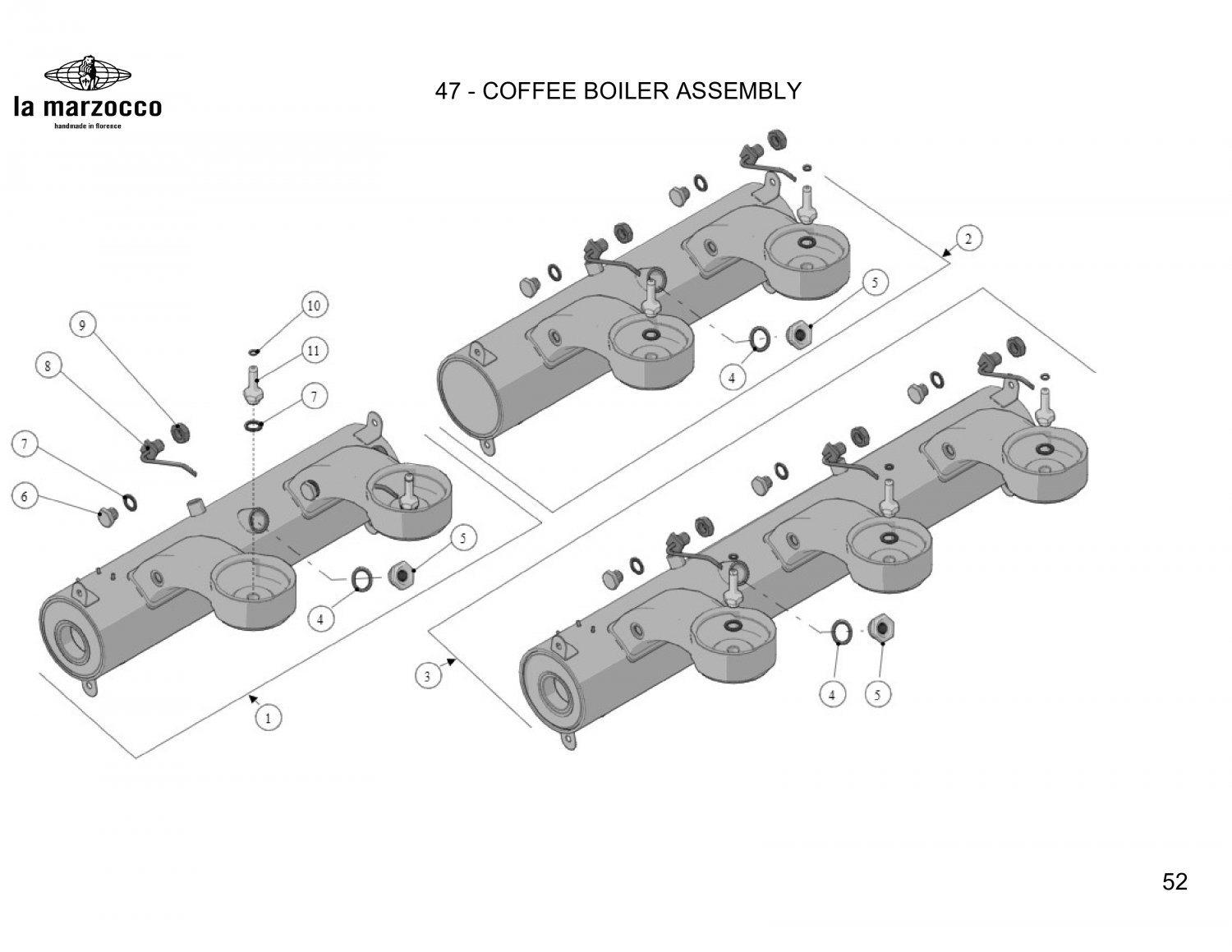 la marzocco
handmade in florence

47 - COFFEE BOILER ASSEMBLY

2
5
4
10
9
11
8
7
7
6
5
4
1
3
4
5

52