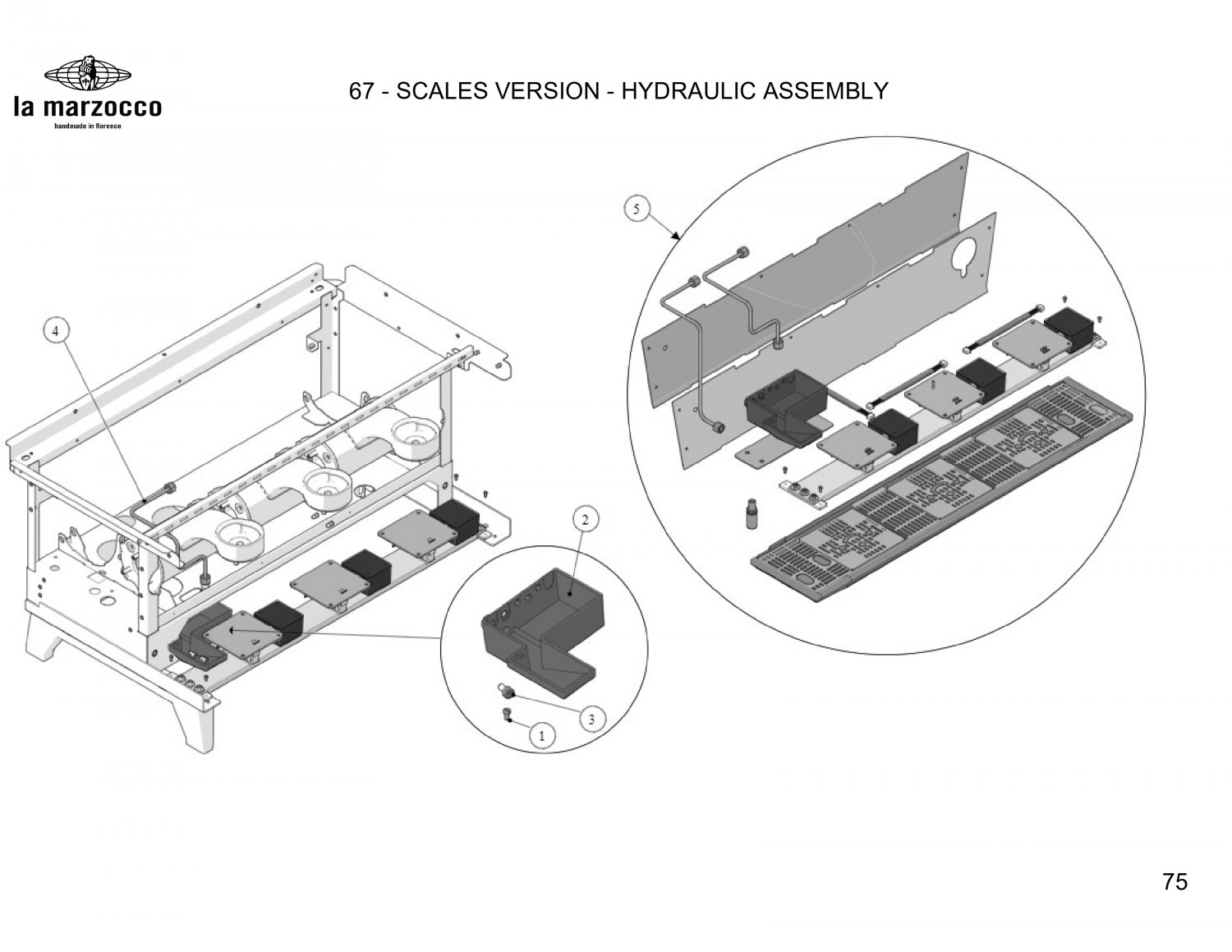 la marzocco
handmade in florence

67 - SCALES VERSION - HYDRAULIC ASSEMBLY

5

4

2

3

1

75