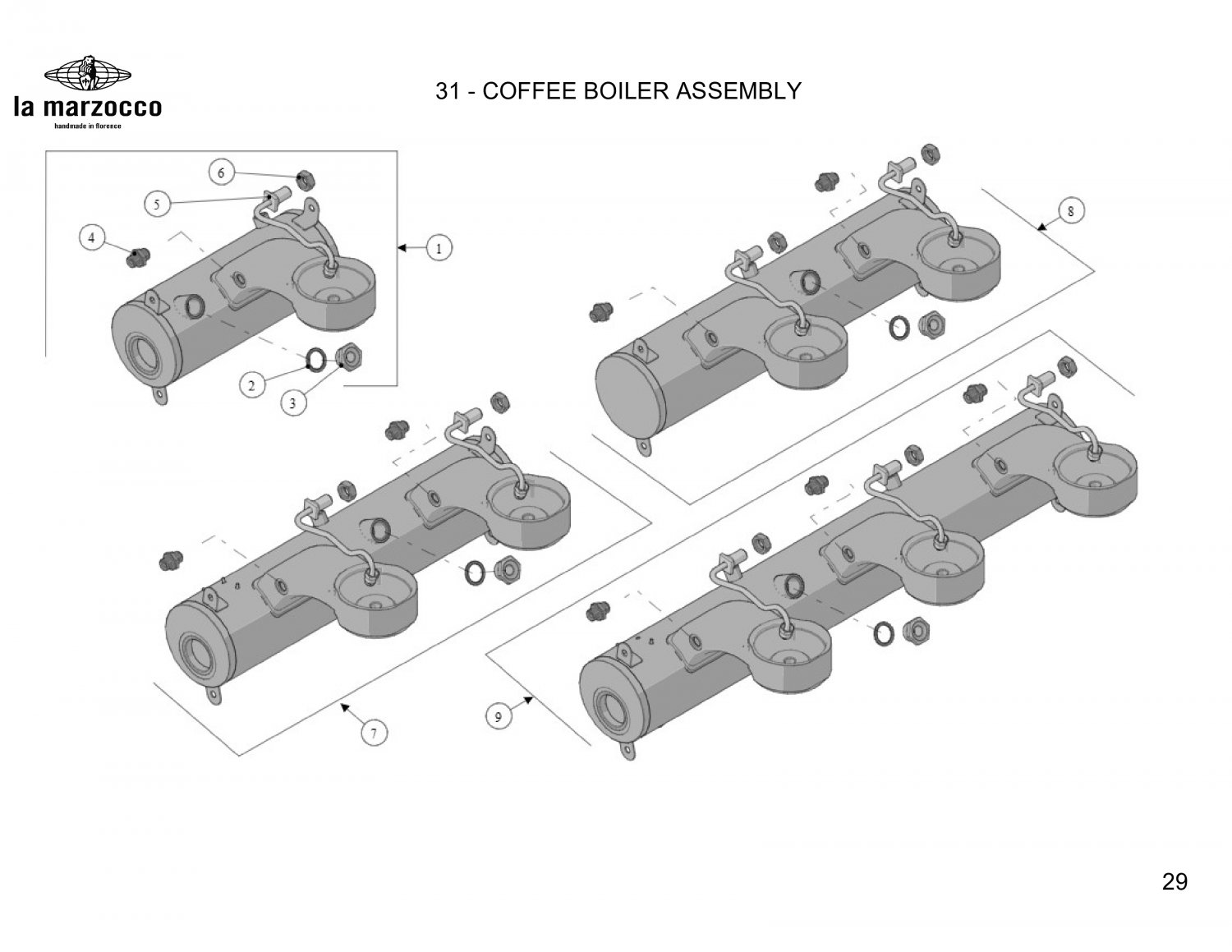 la marzocco
handmade in florence

31 - COFFEE BOILER ASSEMBLY

6
5
4
1
2
3
8
7
9

29