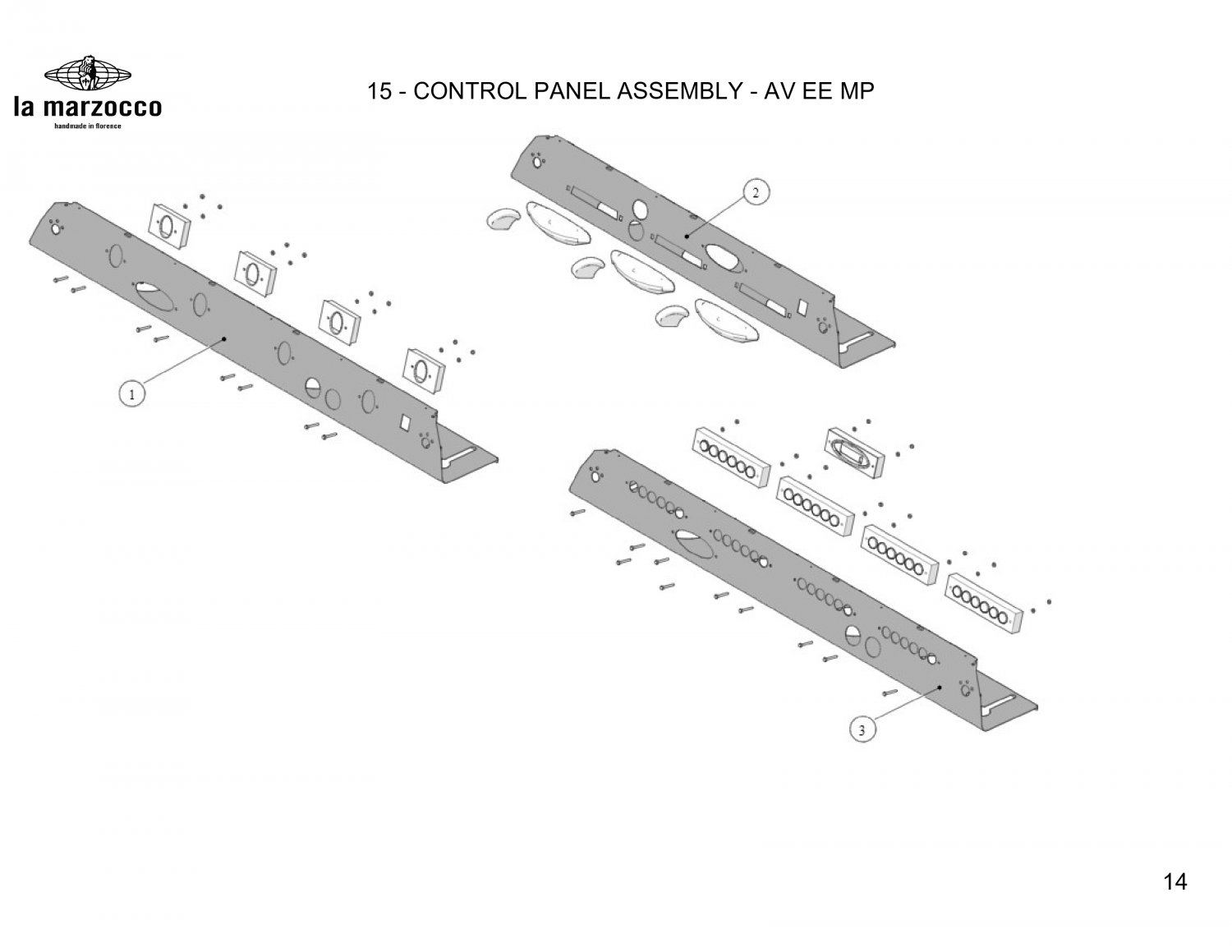 la marzocco
handmade in florence

15 - CONTROL PANEL ASSEMBLY - AV EE MP

2

1

3

14