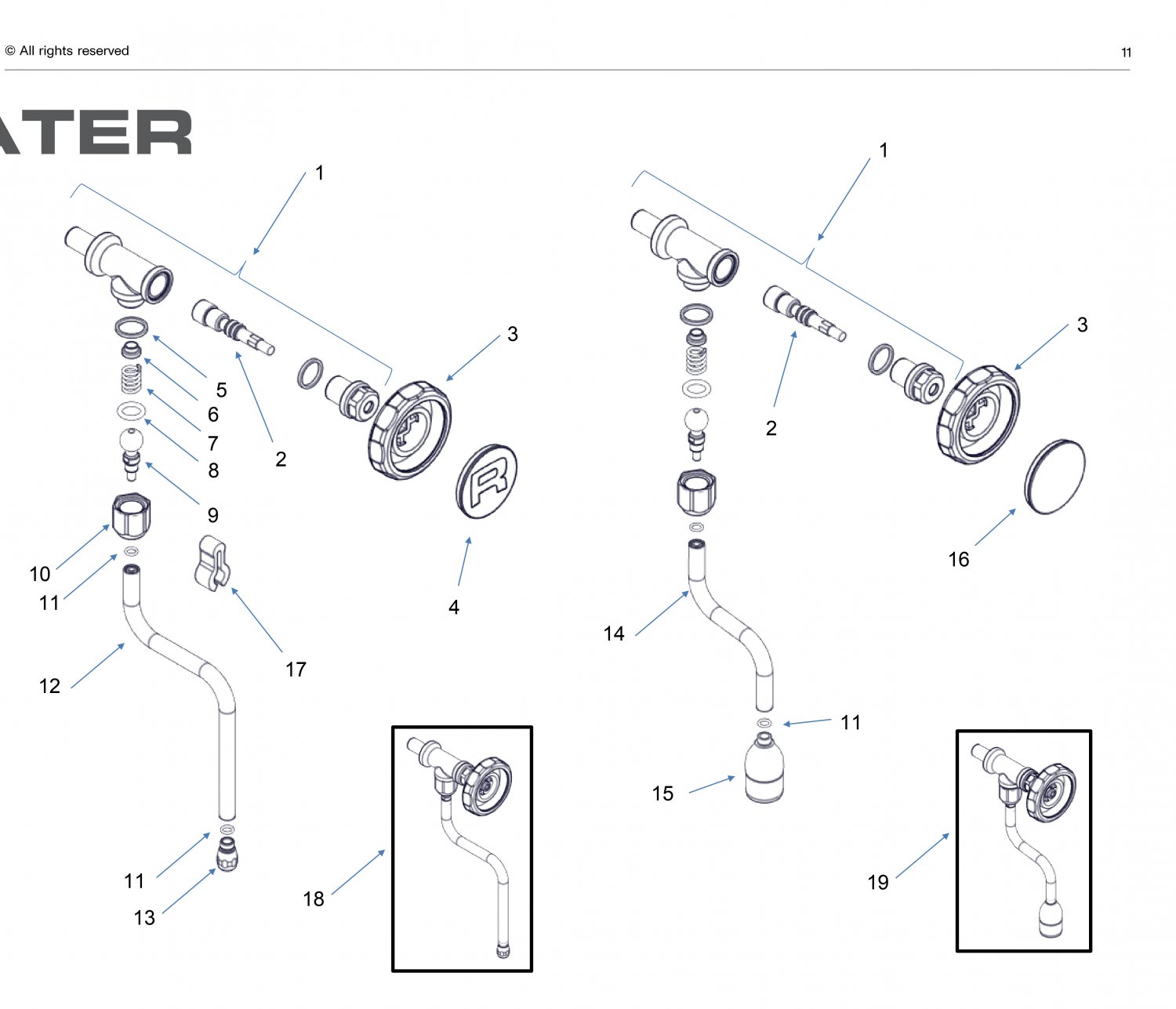 © All rights reserved

11

ATER

1

3

5

6

7

8

2

9

10

11

4

17

12

11

13

18

R

1

3

2

16

14

11

15

19